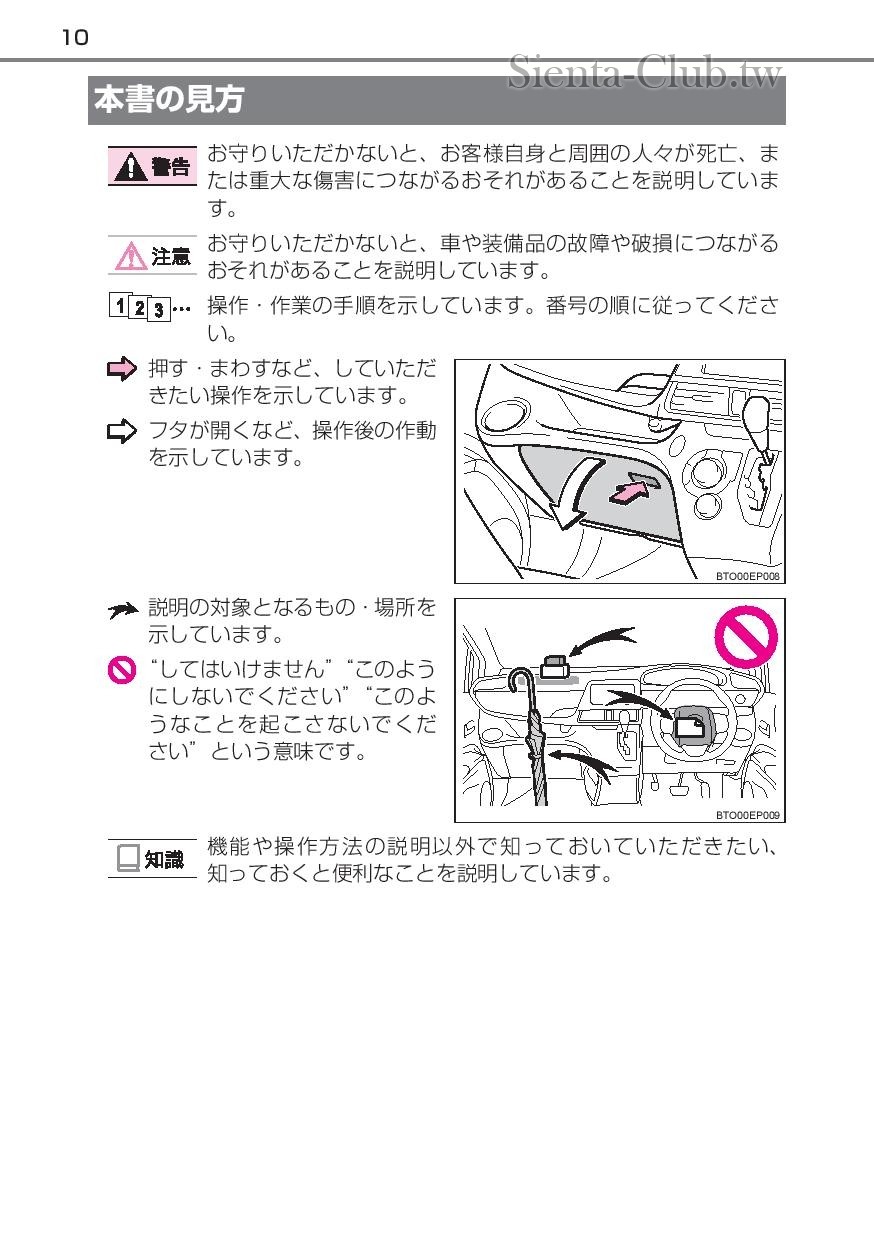 10

Sienta-Club.tw

本書の見方

警告 お守りいただかないと、お客様自身と周囲の人々が死亡、または重大な傷害につながるおそれがあることを説明しています。

注意 お守りいただかないと、車や装備品の故障や破損につながるおそれがあることを説明しています。

1 2 3 … 操作・作業の手順を示しています。番号の順に従ってください。

押す・まわすなど、していただきたい操作を示しています。

フタが開くなど、操作後の作動を示しています。

BTO00EP008

説明の対象となるもの・場所を示しています。

“してはいけません”“このようにしないでください”“このようなことを起こさないでください”という意味です。

BTO00EP009

知識 機能や操作方法の説明以外で知っておいていただきたい、知っておくと便利なことを説明しています。