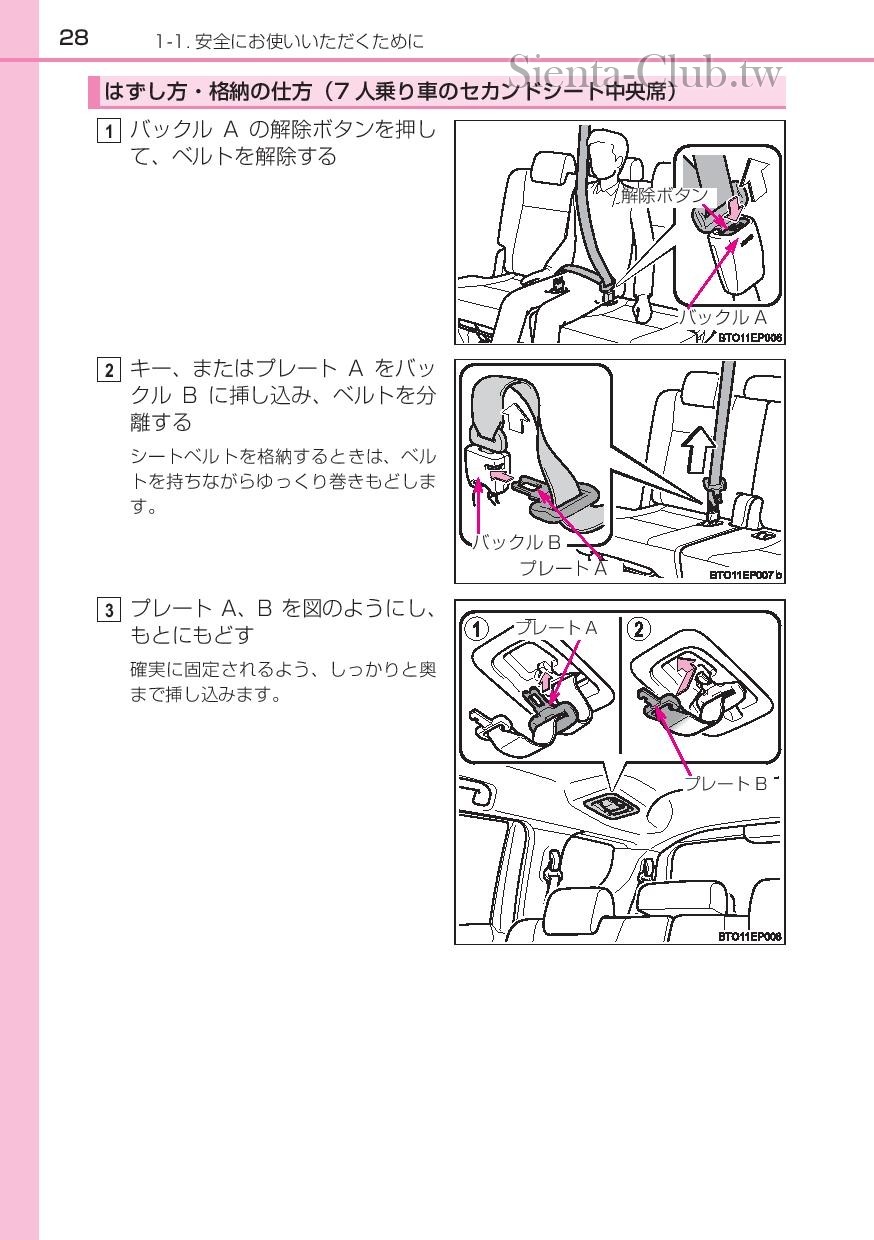 28 1-1. 安全にお使いいただくために

Sienta-Club.tw

はずし方・格納の仕方（7 人乗り車のセカンドシート中央席）

1 バックル A の解除ボタンを押して、ベルトを解除する

解除ボタン

バックル A

BTO11EP006

2 キー、またはプレート A をバックル B に挿し込み、ベルトを分離する

シートベルトを格納するときは、ベルトを持ちながらゆっくり巻きもどします。

バックル B

プレート A

BTO11EP007 b

3 プレート A、B を図のようにし、もとにもどす

確実に固定されるよう、しっかりと奥まで挿し込みます。

1 プレート A

2

プレート B

BTO11EP008