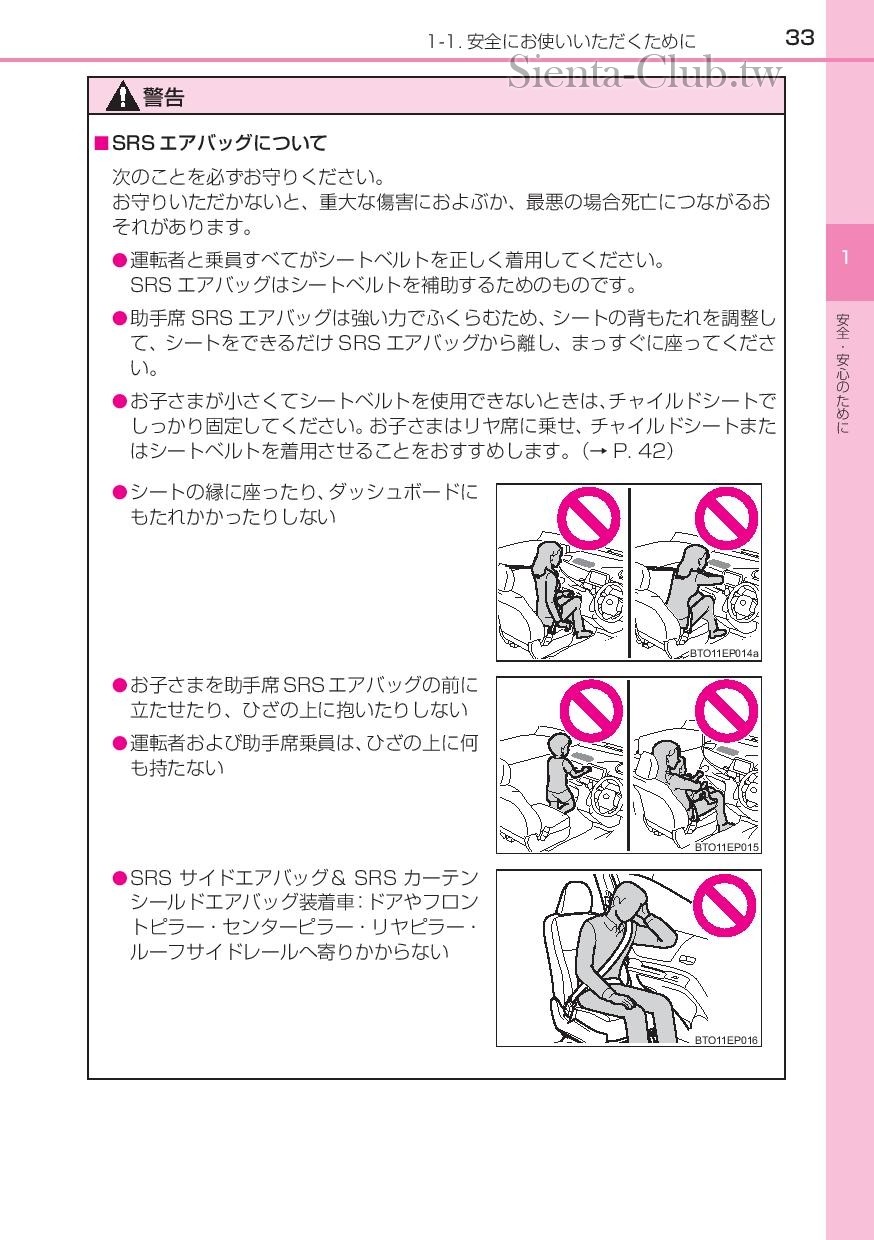 1-1. 安全にお使いいただくために

33

Sienta-Club.tw

警告

■SRS エアバッグについて

次のことを必ずお守りください。
お守りいただかないと、重大な傷害におよぶか、最悪の場合死亡につながるおそれがあります。

●運転者と乗員すべてがシートベルトを正しく着用してください。
SRS エアバッグはシートベルトを補助するためのものです。

●助手席 SRS エアバッグは強い力でふくらむため、シートの背もたれを調整して、シートをできるだけ SRS エアバッグから離し、まっすぐに座ってください。

●お子さまが小さくてシートベルトを使用できないときは、チャイルドシートでしっかり固定してください。お子さまはリヤ席に乗せ、チャイルドシートまたはシートベルトを着用させることをおすすめします。(→ P. 42)

●シートの縁に座ったり、ダッシュボードにもたれかかったりしない

BTO11EP014a

●お子さまを助手席 SRS エアバッグの前に立たせたり、ひざの上に抱いたりしない

●運転者および助手席乗員は、ひざの上に何も持たない

BTO11EP015

●SRS サイドエアバッグ& SRS カーテンシールドエアバッグ装着車：ドアやフロントピラー・センターピラー・リヤピラー・ルーフサイドレールへ寄りかからない

BTO11EP016

1

安全・安心のために