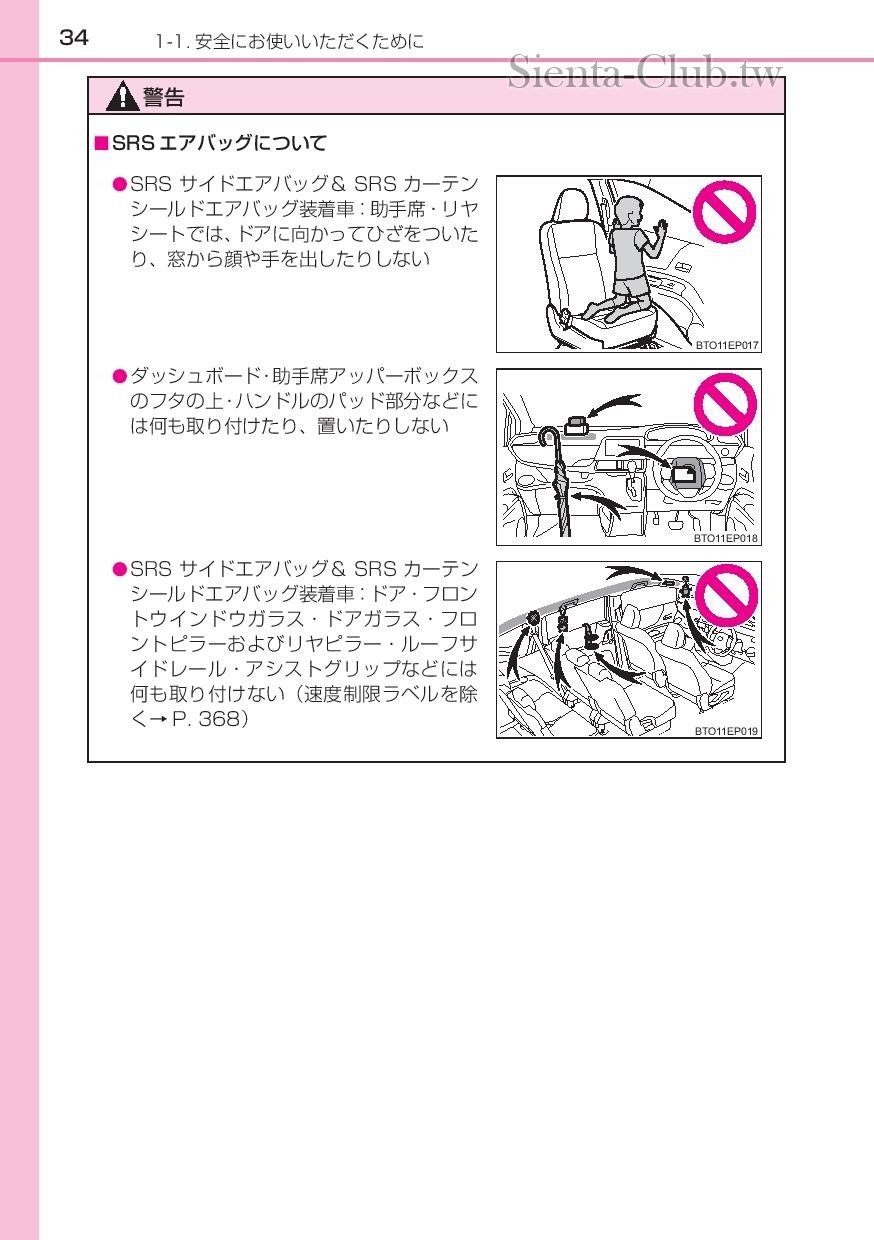 34 1-1. 安全にお使いいただくために

Sienta-Club.tw

警告

■SRS エアバッグについて

●SRS サイドエアバッグ& SRS カーテンシールドエアバッグ装着車：助手席・リヤシートでは、ドアに向かってひざをついたり、窓から顔や手を出したりしない

BTO11EP017

●ダッシュボード・助手席アッパーボックスのフタの上・ハンドルのパッド部分などには何も取り付けたり、置いたりしない

BTO11EP018

●SRS サイドエアバッグ& SRS カーテンシールドエアバッグ装着車：ドア・フロントウインドウガラス・ドアガラス・フロントピラーおよびリヤピラー・ルーフサイドレール・アシストグリップなどには何も取り付けない（速度制限ラベルを除く→ P. 368）

BTO11EP019