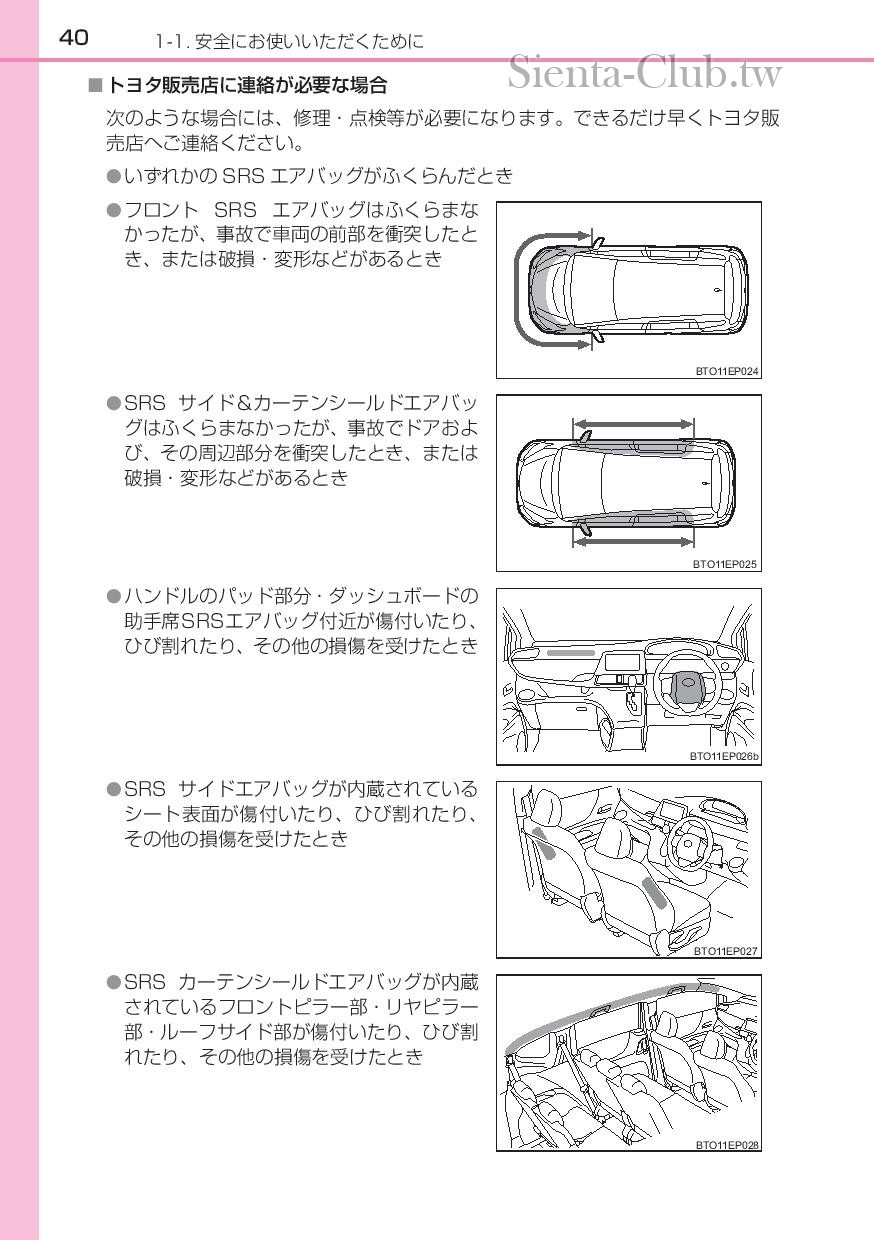 40　1-1. 安全にお使いいただくために

Sienta-Club.tw

■トヨタ販売店に連絡が必要な場合

次のような場合には、修理・点検等が必要になります。できるだけ早くトヨタ販売店へご連絡ください。

●いずれかのSRSエアバッグがふくらんだとき

●フロント SRS エアバッグはふくらまなかったが、事故で車両の前部を衝突したとき、または破損・変形などがあるとき

BTO11EP024

●SRS サイド&カーテンシールドエアバッグはふくらまなかったが、事故でドアおよび、その周辺部分を衝突したとき、または破損・変形などがあるとき

BTO11EP025

●ハンドルのパッド部分・ダッシュボードの助手席SRSエアバッグ付近が傷付いたり、ひび割れたり、その他の損傷を受けたとき

BTO11EP026b

●SRS サイドエアバッグが内蔵されているシート表面が傷付いたり、ひび割れたり、その他の損傷を受けたとき

BTO11EP027

●SRS カーテンシールドエアバッグが内蔵されているフロントピラー部・リヤピラー部・ルーフサイド部が傷付いたり、ひび割れたり、その他の損傷を受けたとき

BTO11EP028