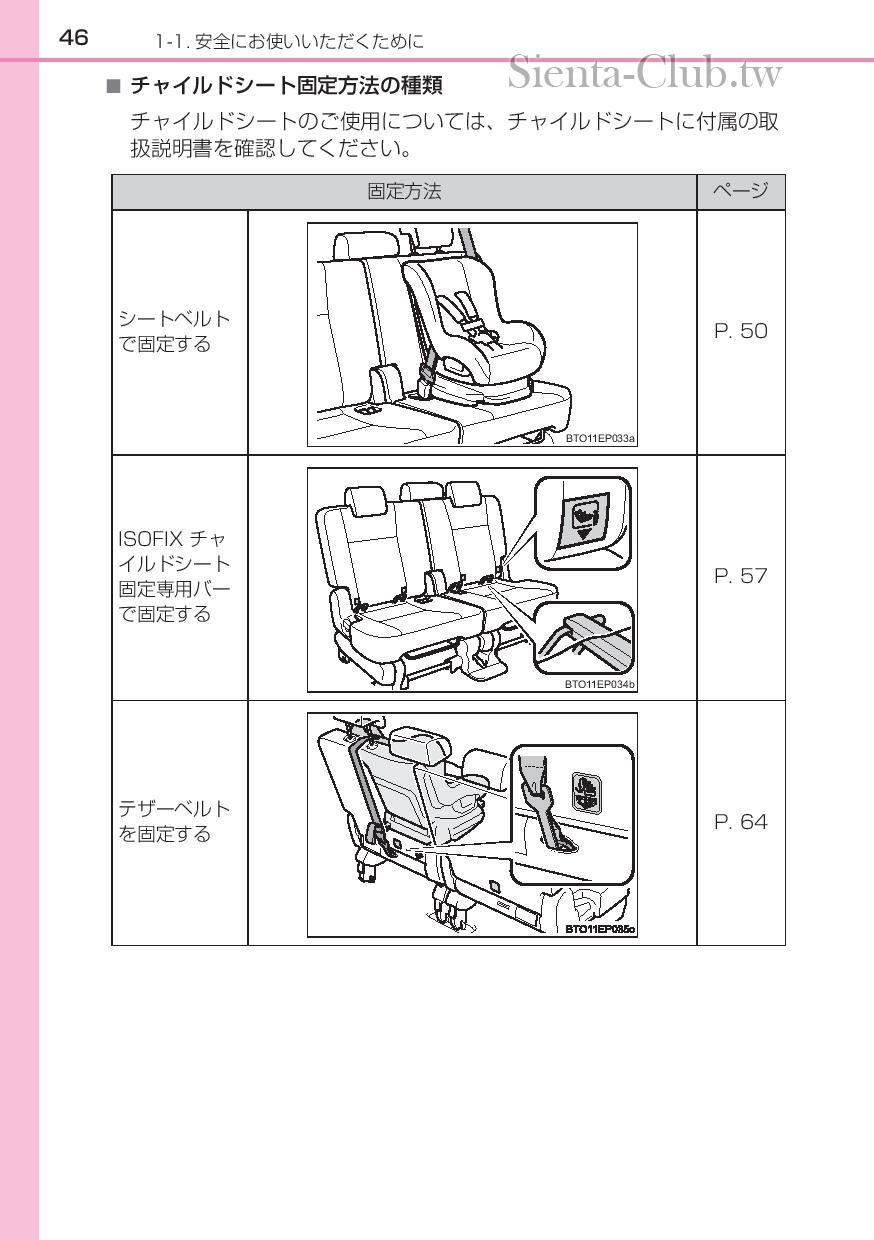 46 1-1. 安全にお使いいただくために

Sienta-Club.tw

■ チャイルドシート固定方法の種類

チャイルドシートのご使用については、チャイルドシートに付属の取扱説明書を確認してください。

| 固定方法 | | ページ |
|---|---|---|
| シートベルトで固定する | BTO11EP033a | P. 50 |
| ISOFIX チャイルドシート固定専用バーで固定する | BTO11EP034b | P. 57 |
| テザーベルトを固定する | BTO11EP035o | P. 64 |