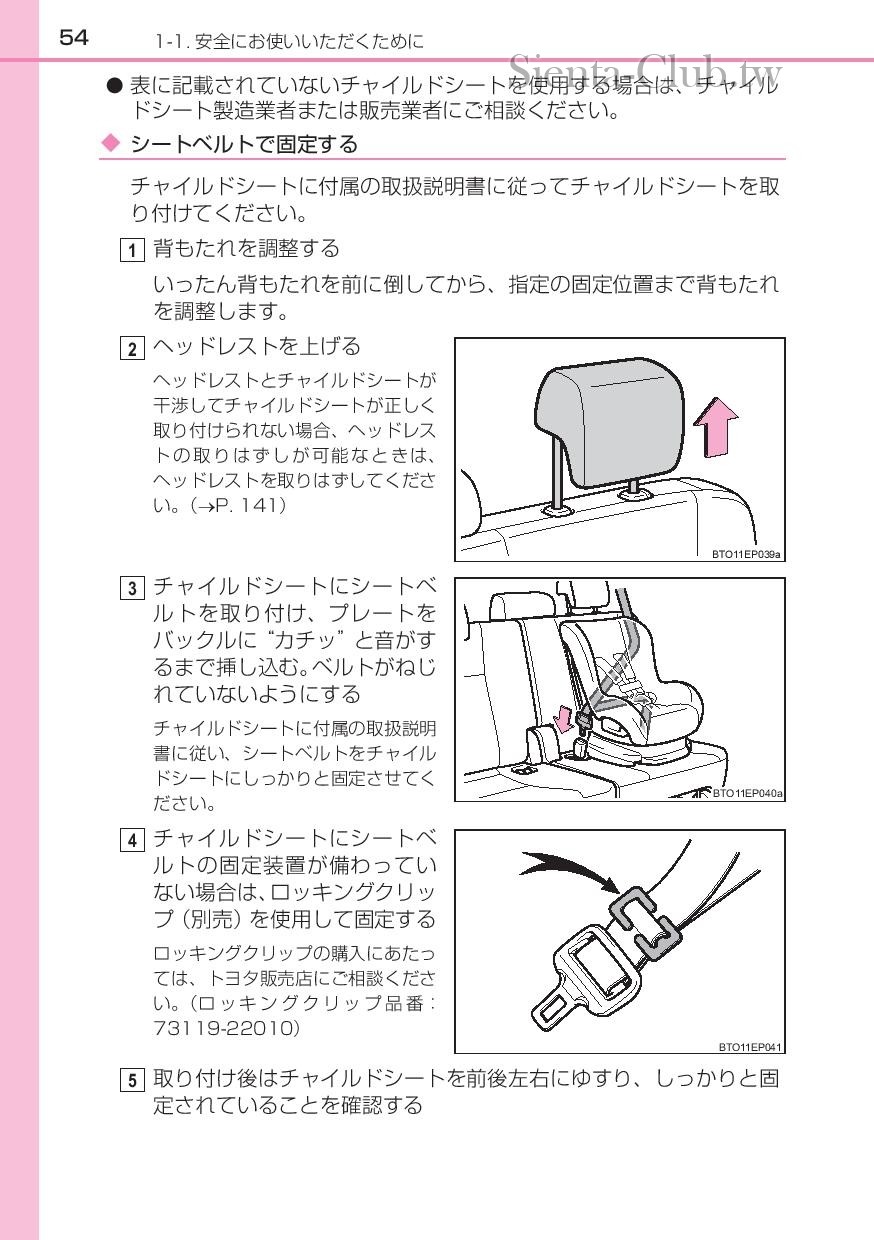 54　1-1. 安全にお使いいただくために

Sienta-Club.tw

● 表に記載されていないチャイルドシートを使用する場合は、チャイルドシート製造業者または販売業者にご相談ください。

◆ シートベルトで固定する

チャイルドシートに付属の取扱説明書に従ってチャイルドシートを取り付けてください。

1 背もたれを調整する

いったん背もたれを前に倒してから、指定の固定位置まで背もたれを調整します。

2 ヘッドレストを上げる

ヘッドレストとチャイルドシートが干渉してチャイルドシートが正しく取り付けられない場合、ヘッドレストの取りはずしが可能なときは、ヘッドレストを取りはずしてください。(→P. 141)

BTO11EP039a

3 チャイルドシートにシートベルトを取り付け、プレートをバックルに“カチッ”と音がするまで挿し込む。ベルトがねじれていないようにする

チャイルドシートに付属の取扱説明書に従い、シートベルトをチャイルドシートにしっかりと固定させてください。

BTO11EP040a

4 チャイルドシートにシートベルトの固定装置が備わっていない場合は、ロッキングクリップ(別売)を使用して固定する

ロッキングクリップの購入にあたっては、トヨタ販売店にご相談ください。(ロッキングクリップ品番：73119-22010)

BTO11EP041

5 取り付け後はチャイルドシートを前後左右にゆすり、しっかりと固定されていることを確認する