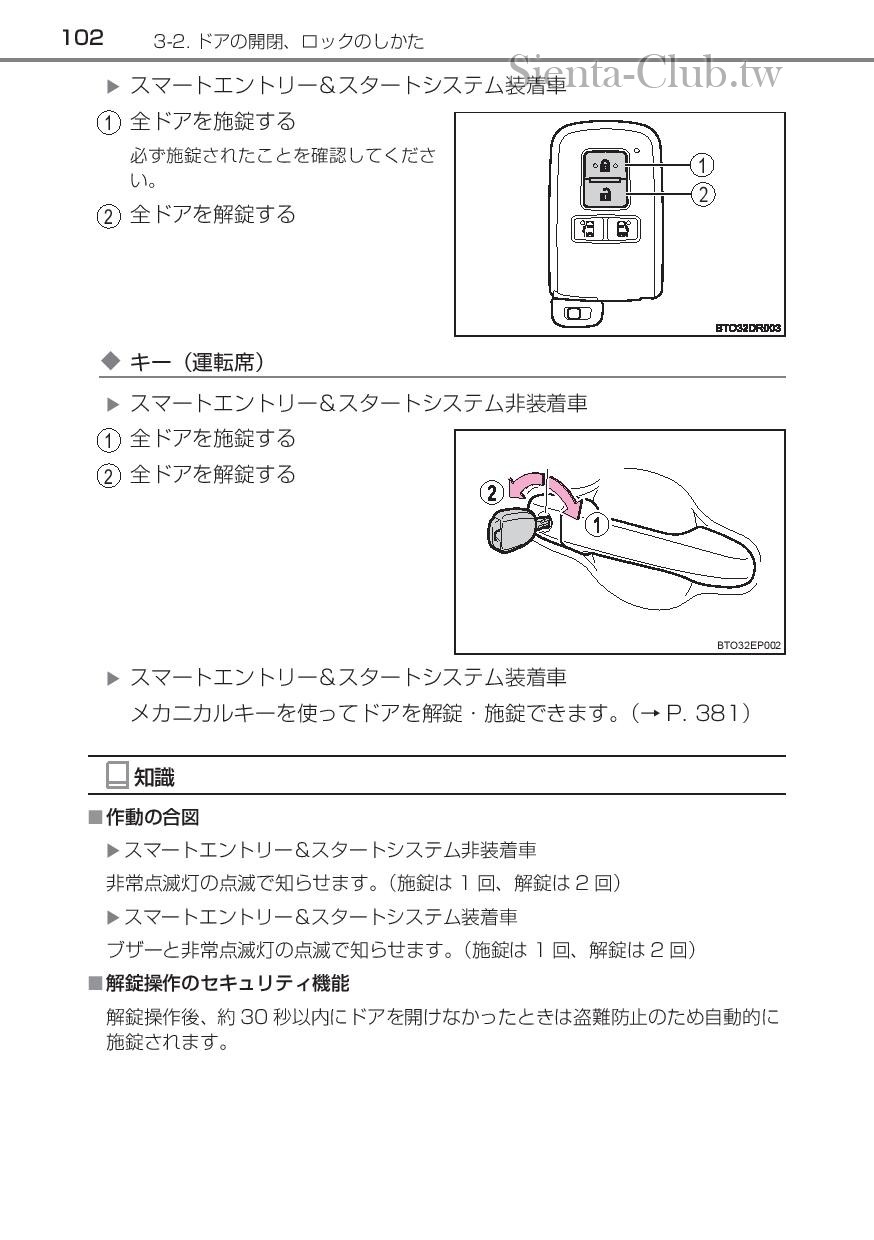 102 3-2. ドアの開閉、ロックのしかた

Sienta-Club.tw

▶ スマートエントリー&スタートシステム装着車

① 全ドアを施錠する

必ず施錠されたことを確認してください。

② 全ドアを解錠する

①
②

BTO32DR003

◆ キー（運転席）

▶ スマートエントリー&スタートシステム非装着車

① 全ドアを施錠する

② 全ドアを解錠する

②
①

BTO32EP002

▶ スマートエントリー&スタートシステム装着車

メカニカルキーを使ってドアを解錠・施錠できます。（→ P. 381）

知識

■作動の合図

▶スマートエントリー&スタートシステム非装着車

非常点滅灯の点滅で知らせます。（施錠は 1 回、解錠は 2 回）

▶スマートエントリー&スタートシステム装着車

ブザーと非常点滅灯の点滅で知らせます。（施錠は 1 回、解錠は 2 回）

■解錠操作のセキュリティ機能

解錠操作後、約 30 秒以内にドアを開けなかったときは盗難防止のため自動的に施錠されます。