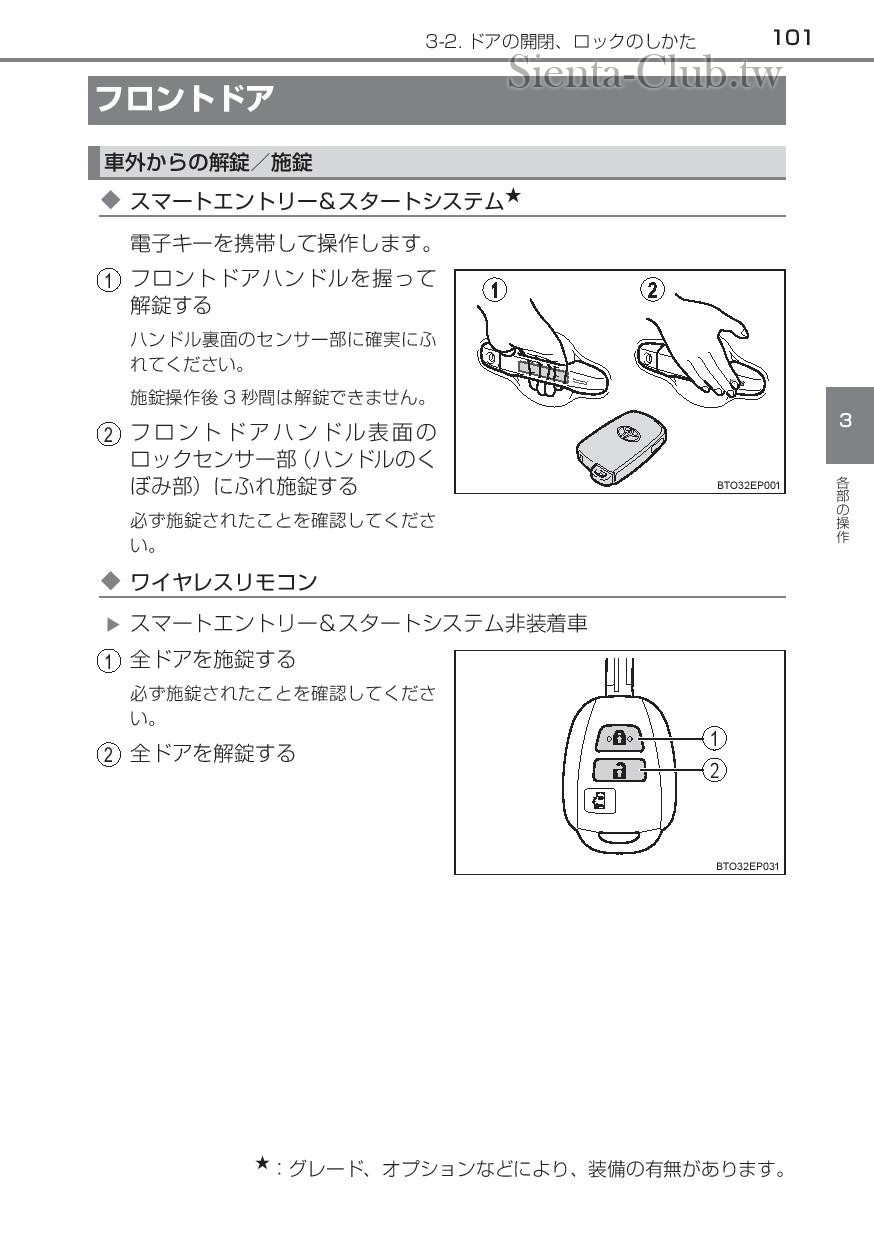 3-2. ドアの開閉、ロックのしかた 101

Sienta-Club.tw

フロントドア

車外からの解錠／施錠

◆ スマートエントリー&スタートシステム★

電子キーを携帯して操作します。

① フロントドアハンドルを握って解錠する

ハンドル裏面のセンサー部に確実にふれてください。

施錠操作後 3 秒間は解錠できません。

② フロントドアハンドル表面のロックセンサー部（ハンドルのくぼみ部）にふれ施錠する

必ず施錠されたことを確認してください。

①

②

BTO32EP001

3

各部の操作

◆ ワイヤレスリモコン

▶ スマートエントリー&スタートシステム非装着車

① 全ドアを施錠する

必ず施錠されたことを確認してください。

② 全ドアを解錠する

①

②

BTO32EP031

★：グレード、オプションなどにより、装備の有無があります。