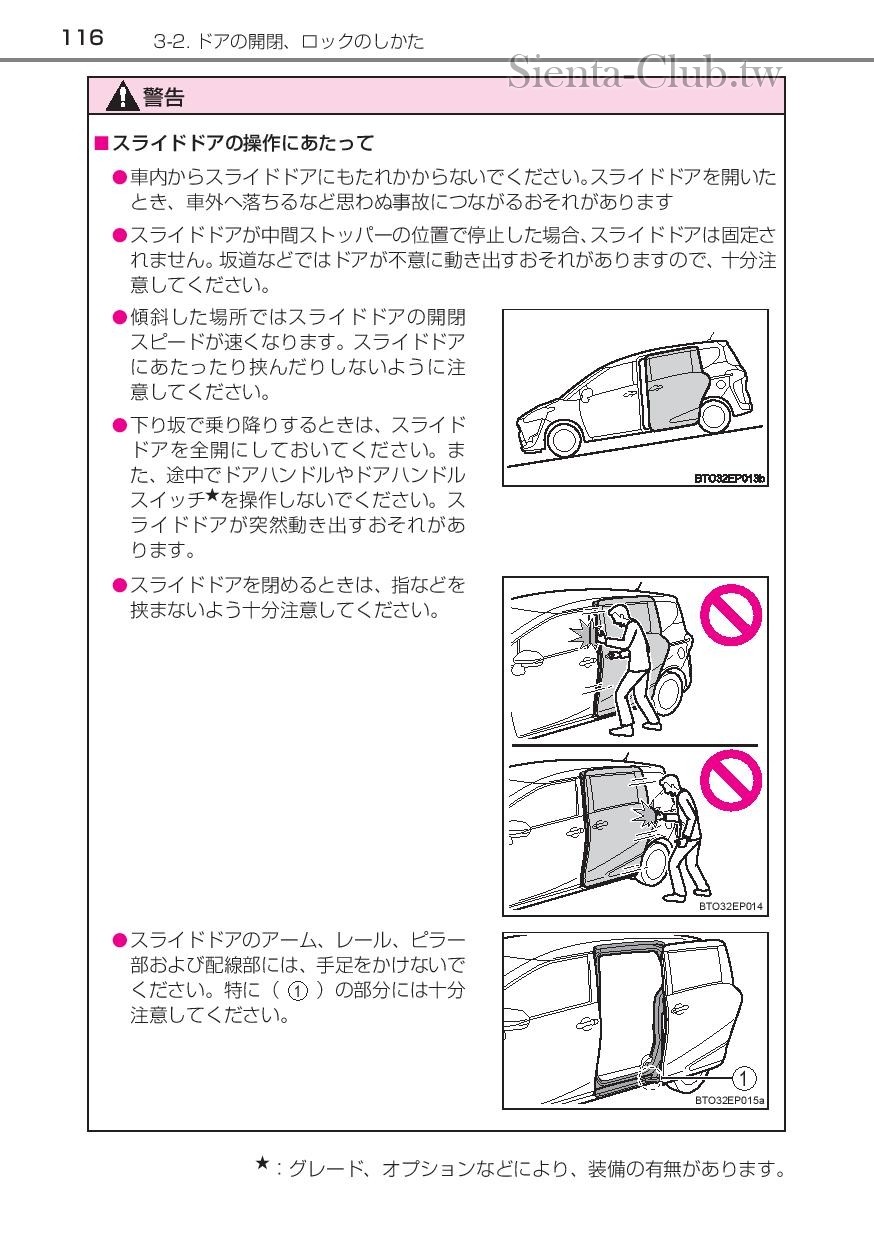 116　3-2. ドアの開閉、ロックのしかた

Sienta-Club.tw

警告

■スライドドアの操作にあたって

●車内からスライドドアにもたれかからないでください。スライドドアを開いたとき、車外へ落ちるなど思わぬ事故につながるおそれがあります

●スライドドアが中間ストッパーの位置で停止した場合、スライドドアは固定されません。坂道などではドアが不意に動き出すおそれがありますので、十分注意してください。

●傾斜した場所ではスライドドアの開閉スピードが速くなります。スライドドアにあたったり挟んだりしないように注意してください。

●下り坂で乗り降りするときは、スライドドアを全開にしておいてください。また、途中でドアハンドルやドアハンドルスイッチ★を操作しないでください。スライドドアが突然動き出すおそれがあります。

BTO32EP013b

●スライドドアを閉めるときは、指などを挟まないよう十分注意してください。

BTO32EP014

●スライドドアのアーム、レール、ピラー部および配線部には、手足をかけないでください。特に（ ① ）の部分には十分注意してください。

①

BTO32EP015a

★：グレード、オプションなどにより、装備の有無があります。