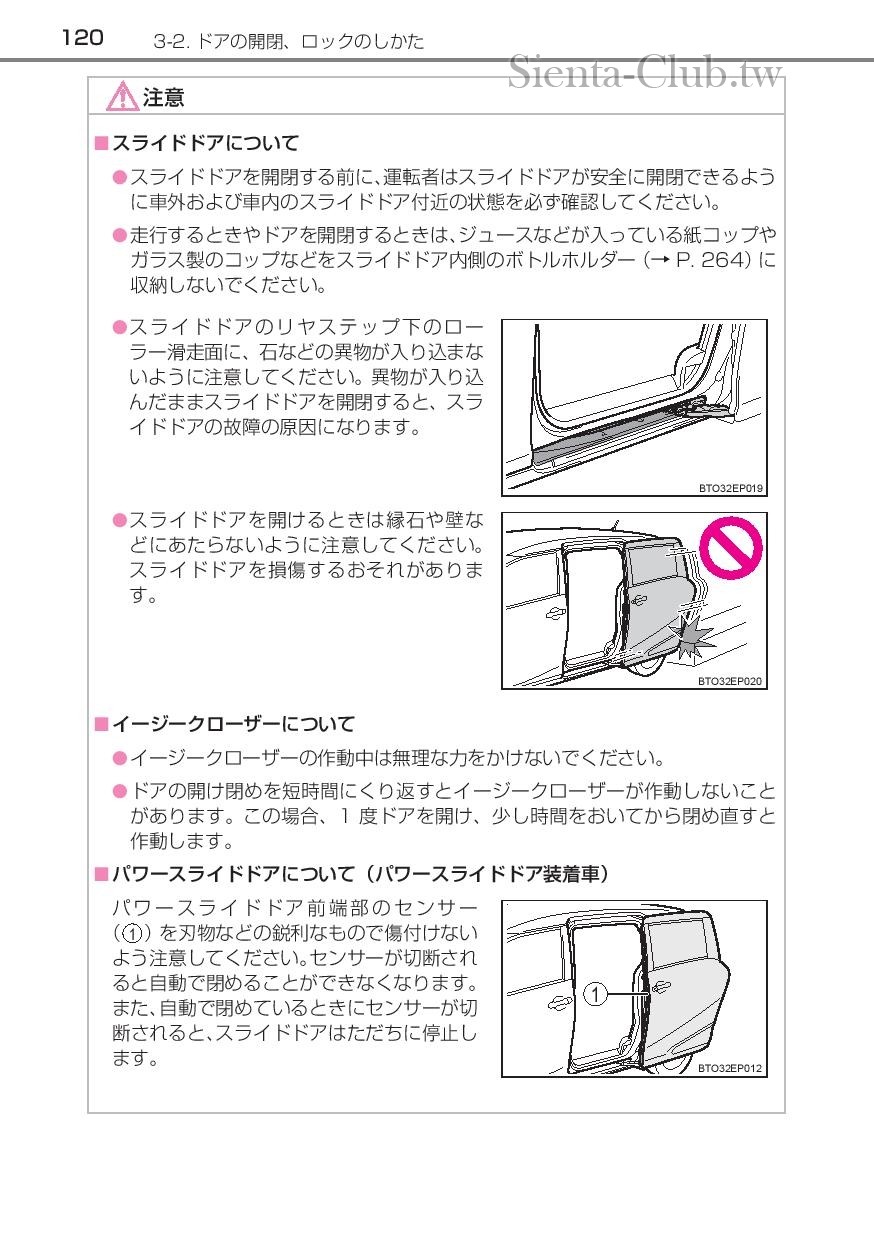 120 3-2. ドアの開閉、ロックのしかた

Sienta-Club.tw

注意

■スライドドアについて

●スライドドアを開閉する前に、運転者はスライドドアが安全に開閉できるように車外および車内のスライドドア付近の状態を必ず確認してください。

●走行するときやドアを開閉するときは、ジュースなどが入っている紙コップやガラス製のコップなどをスライドドア内側のボトルホルダー（→ P. 264）に収納しないでください。

●スライドドアのリヤステップ下のローラー滑走面に、石などの異物が入り込まないように注意してください。異物が入り込んだままスライドドアを開閉すると、スライドドアの故障の原因になります。

BTO32EP019

●スライドドアを開けるときは縁石や壁などにあたらないように注意してください。スライドドアを損傷するおそれがあります。

BTO32EP020

■イージークローザーについて

●イージークローザーの作動中は無理な力をかけないでください。

●ドアの開け閉めを短時間にくり返すとイージークローザーが作動しないことがあります。この場合、1 度ドアを開け、少し時間をおいてから閉め直すと作動します。

■パワースライドドアについて（パワースライドドア装着車）

パワースライドドア前端部のセンサー（①）を刃物などの鋭利なもので傷付けないよう注意してください。センサーが切断されると自動で閉めることができなくなります。また、自動で閉めているときにセンサーが切断されると、スライドドアはただちに停止します。

①

BTO32EP012