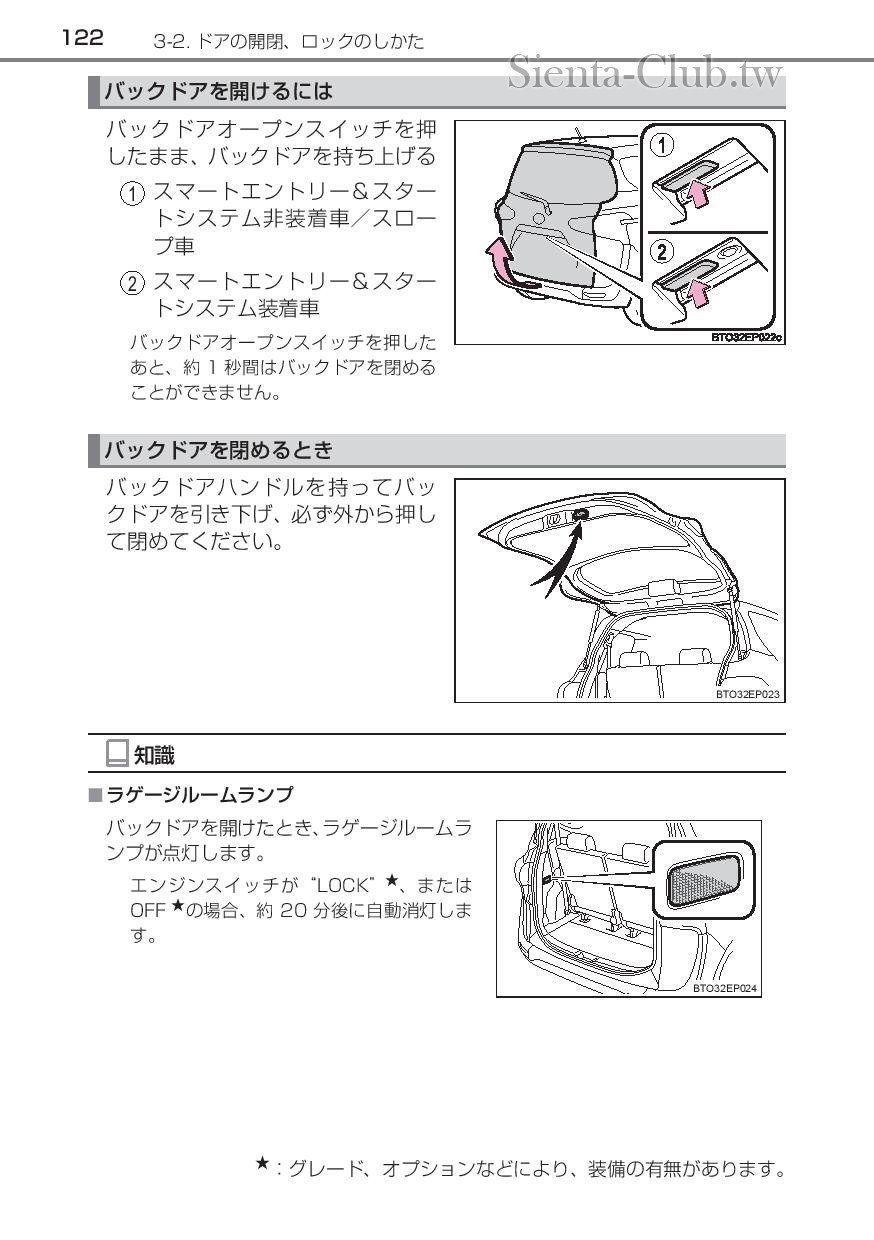 122　3-2. ドアの開閉、ロックのしかた

Sienta-Club.tw

バックドアを開けるには

バックドアオープンスイッチを押したまま、バックドアを持ち上げる

① スマートエントリー&スタートシステム非装着車／スロープ車

② スマートエントリー&スタートシステム装着車

バックドアオープンスイッチを押したあと、約 1 秒間はバックドアを閉めることができません。

①
②
BTO32EP022c

バックドアを閉めるとき

バックドアハンドルを持ってバックドアを引き下げ、必ず外から押して閉めてください。

BTO32EP023

知識

■ラゲージルームランプ

バックドアを開けたとき、ラゲージルームランプが点灯します。

エンジンスイッチが "LOCK"★、または OFF★の場合、約 20 分後に自動消灯します。

BTO32EP024

★：グレード、オプションなどにより、装備の有無があります。