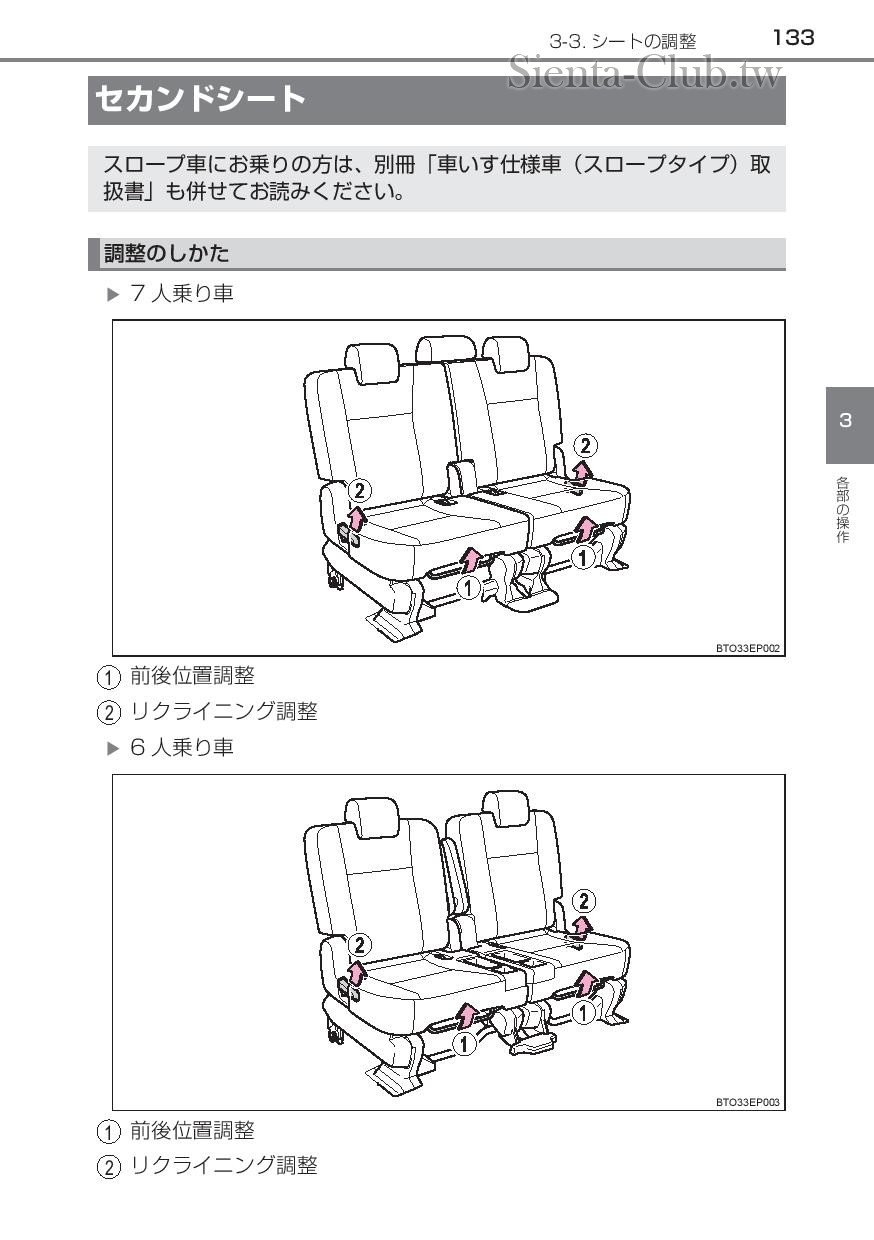 3-3. シートの調整　133

Sienta-Club.tw

セカンドシート

スロープ車にお乗りの方は、別冊「車いす仕様車（スロープタイプ）取扱書」も併せてお読みください。

調整のしかた

▶ 7 人乗り車

②
②
①
①

BTO33EP002

① 前後位置調整

② リクライニング調整

▶ 6 人乗り車

②
②
①
①

BTO33EP003

① 前後位置調整

② リクライニング調整

3

各部の操作