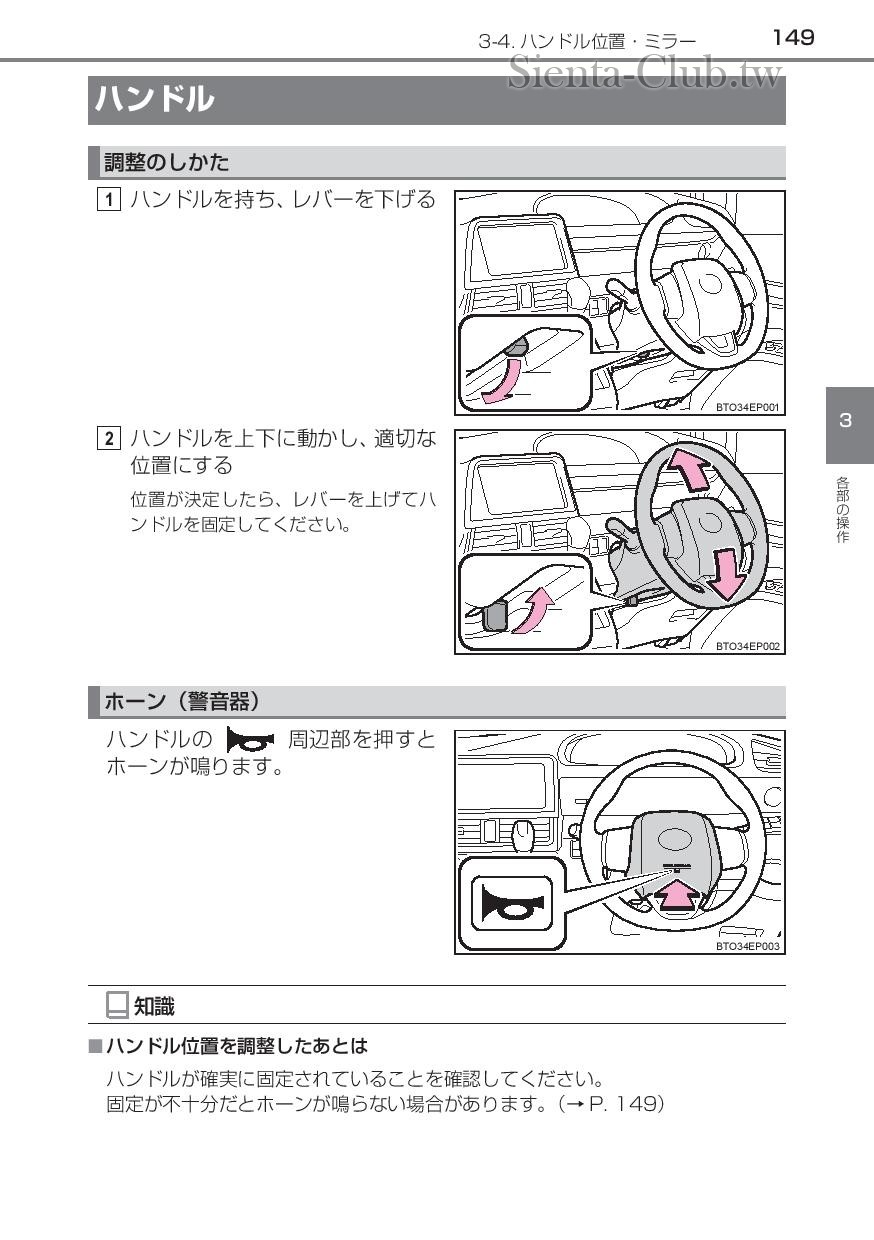 3-4. ハンドル位置・ミラー 149

Sienta-Club.tw

ハンドル

調整のしかた

1 ハンドルを持ち、レバーを下げる

BTO34EP001

2 ハンドルを上下に動かし、適切な位置にする

位置が決定したら、レバーを上げてハンドルを固定してください。

BTO34EP002

3

各部の操作

ホーン（警音器）

ハンドルの 周辺部を押すとホーンが鳴ります。

BTO34EP003

知識

■ハンドル位置を調整したあとは

ハンドルが確実に固定されていることを確認してください。
固定が不十分だとホーンが鳴らない場合があります。（→ P. 149）