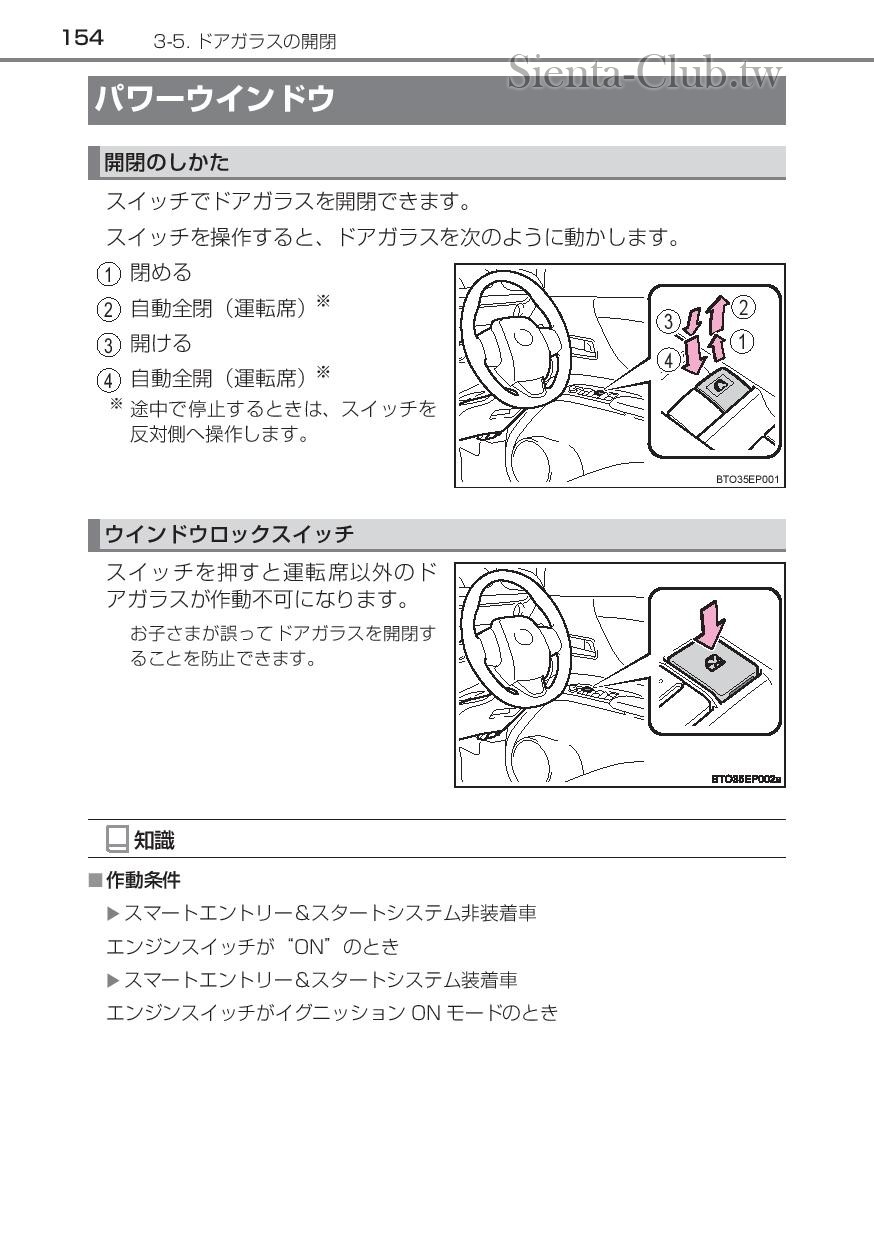 154 3-5. ドアガラスの開閉

Sienta-Club.tw

パワーウインドウ

開閉のしかた

スイッチでドアガラスを開閉できます。

スイッチを操作すると、ドアガラスを次のように動かします。

① 閉める

② 自動全閉（運転席）※

③ 開ける

④ 自動全開（運転席）※

※ 途中で停止するときは、スイッチを反対側へ操作します。

③ ② ④ ①

BTO35EP001

ウインドウロックスイッチ

スイッチを押すと運転席以外のドアガラスが作動不可になります。

お子さまが誤ってドアガラスを開閉することを防止できます。

BTO35EP002a

知識

■作動条件

▶スマートエントリー&スタートシステム非装着車

エンジンスイッチが“ON”のとき

▶スマートエントリー&スタートシステム装着車

エンジンスイッチがイグニッション ON モードのとき