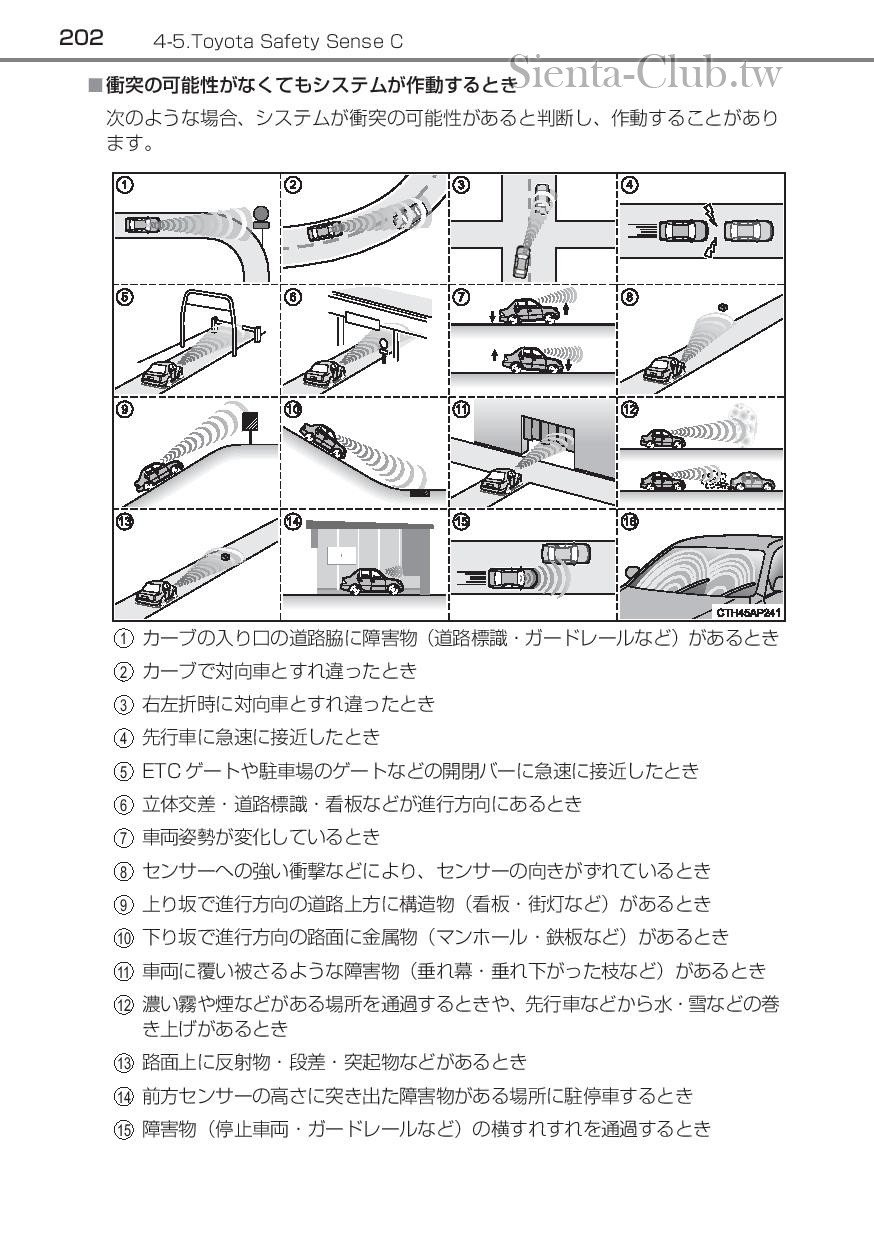 202 4-5.Toyota Safety Sense C

Sienta-Club.tw

■衝突の可能性がなくてもシステムが作動するとき

次のような場合、システムが衝突の可能性があると判断し、作動することがあります。

①
②
③
④
⑤
⑥
⑦
⑧
⑨
⑩
⑪
⑫
⑬
⑭
⑮
⑯
CTH45AP241

① カーブの入り口の道路脇に障害物（道路標識・ガードレールなど）があるとき

② カーブで対向車とすれ違ったとき

③ 右左折時に対向車とすれ違ったとき

④ 先行車に急速に接近したとき

⑤ ETC ゲートや駐車場のゲートなどの開閉バーに急速に接近したとき

⑥ 立体交差・道路標識・看板などが進行方向にあるとき

⑦ 車両姿勢が変化しているとき

⑧ センサーへの強い衝撃などにより、センサーの向きがずれているとき

⑨ 上り坂で進行方向の道路上方に構造物（看板・街灯など）があるとき

⑩ 下り坂で進行方向の路面に金属物（マンホール・鉄板など）があるとき

⑪ 車両に覆い被さるような障害物（垂れ幕・垂れ下がった枝など）があるとき

⑫ 濃い霧や煙などがある場所を通過するときや、先行車などから水・雪などの巻き上げがあるとき

⑬ 路面上に反射物・段差・突起物などがあるとき

⑭ 前方センサーの高さに突き出た障害物がある場所に駐停車するとき

⑮ 障害物（停止車両・ガードレールなど）の横すれすれを通過するとき