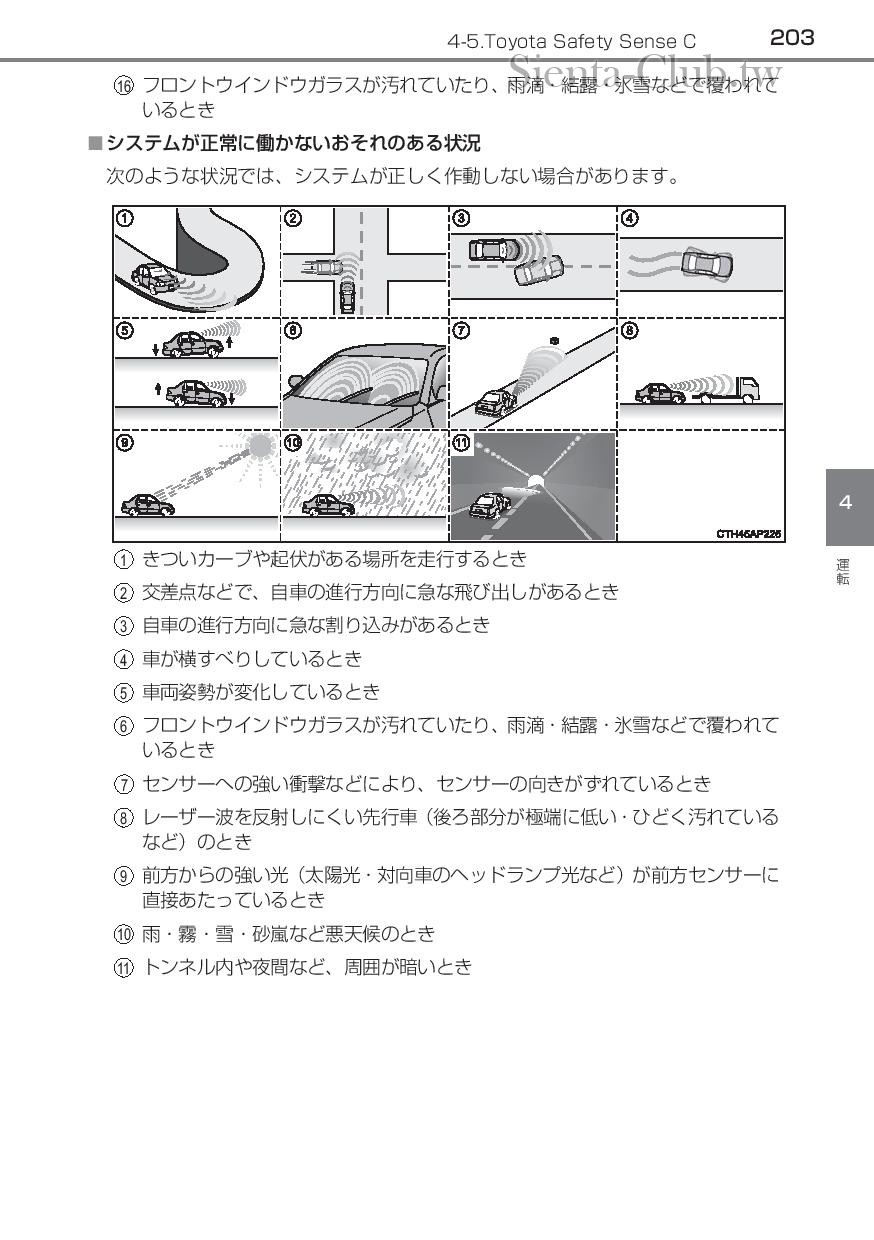 4-5.Toyota Safety Sense C　203

Sienta-Club.tw

⑯ フロントウインドウガラスが汚れていたり、雨滴・結露・氷雪などで覆われているとき

■システムが正常に働かないおそれのある状況

次のような状況では、システムが正しく作動しない場合があります。

① ② ③ ④ ⑤ ⑥ ⑦ ⑧ ⑨ ⑩ ⑪

CTH45AP226

① きついカーブや起伏がある場所を走行するとき

② 交差点などで、自車の進行方向に急な飛び出しがあるとき

③ 自車の進行方向に急な割り込みがあるとき

④ 車が横すべりしているとき

⑤ 車両姿勢が変化しているとき

⑥ フロントウインドウガラスが汚れていたり、雨滴・結露・氷雪などで覆われているとき

⑦ センサーへの強い衝撃などにより、センサーの向きがずれているとき

⑧ レーザー波を反射しにくい先行車（後ろ部分が極端に低い・ひどく汚れているなど）のとき

⑨ 前方からの強い光（太陽光・対向車のヘッドランプ光など）が前方センサーに直接あたっているとき

⑩ 雨・霧・雪・砂嵐など悪天候のとき

⑪ トンネル内や夜間など、周囲が暗いとき

4

運転