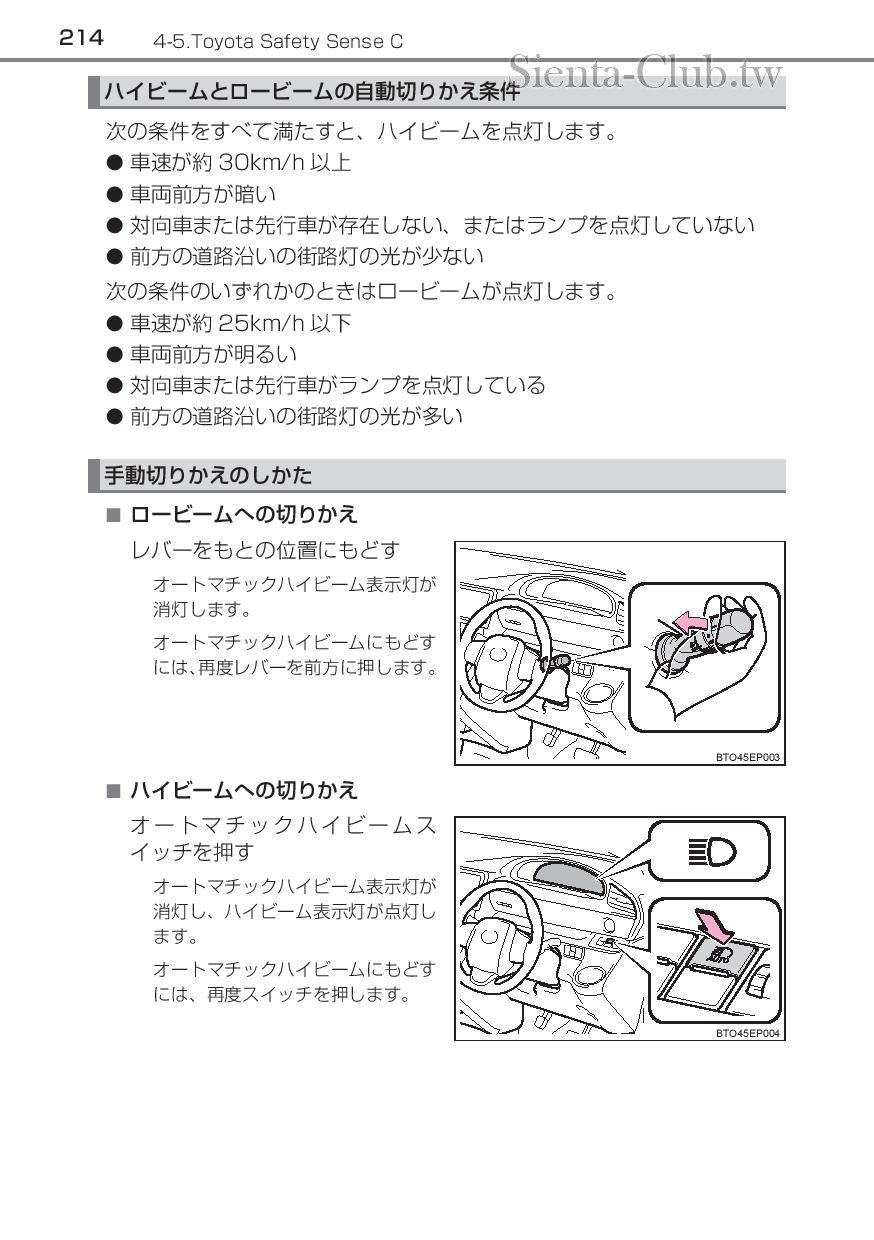 214 4-5.Toyota Safety Sense C

Sienta-Club.tw

ハイビームとロービームの自動切りかえ条件

次の条件をすべて満たすと、ハイビームを点灯します。
● 車速が約 30km/h 以上
● 車両前方が暗い
● 対向車または先行車が存在しない、またはランプを点灯していない
● 前方の道路沿いの街路灯の光が少ない

次の条件のいずれかのときはロービームが点灯します。
● 車速が約 25km/h 以下
● 車両前方が明るい
● 対向車または先行車がランプを点灯している
● 前方の道路沿いの街路灯の光が多い

手動切りかえのしかた

■ ロービームへの切りかえ

レバーをもとの位置にもどす

オートマチックハイビーム表示灯が消灯します。

オートマチックハイビームにもどすには、再度レバーを前方に押します。

BTO45EP003

■ ハイビームへの切りかえ

オートマチックハイビームスイッチを押す

オートマチックハイビーム表示灯が消灯し、ハイビーム表示灯が点灯します。

オートマチックハイビームにもどすには、再度スイッチを押します。

BTO45EP004