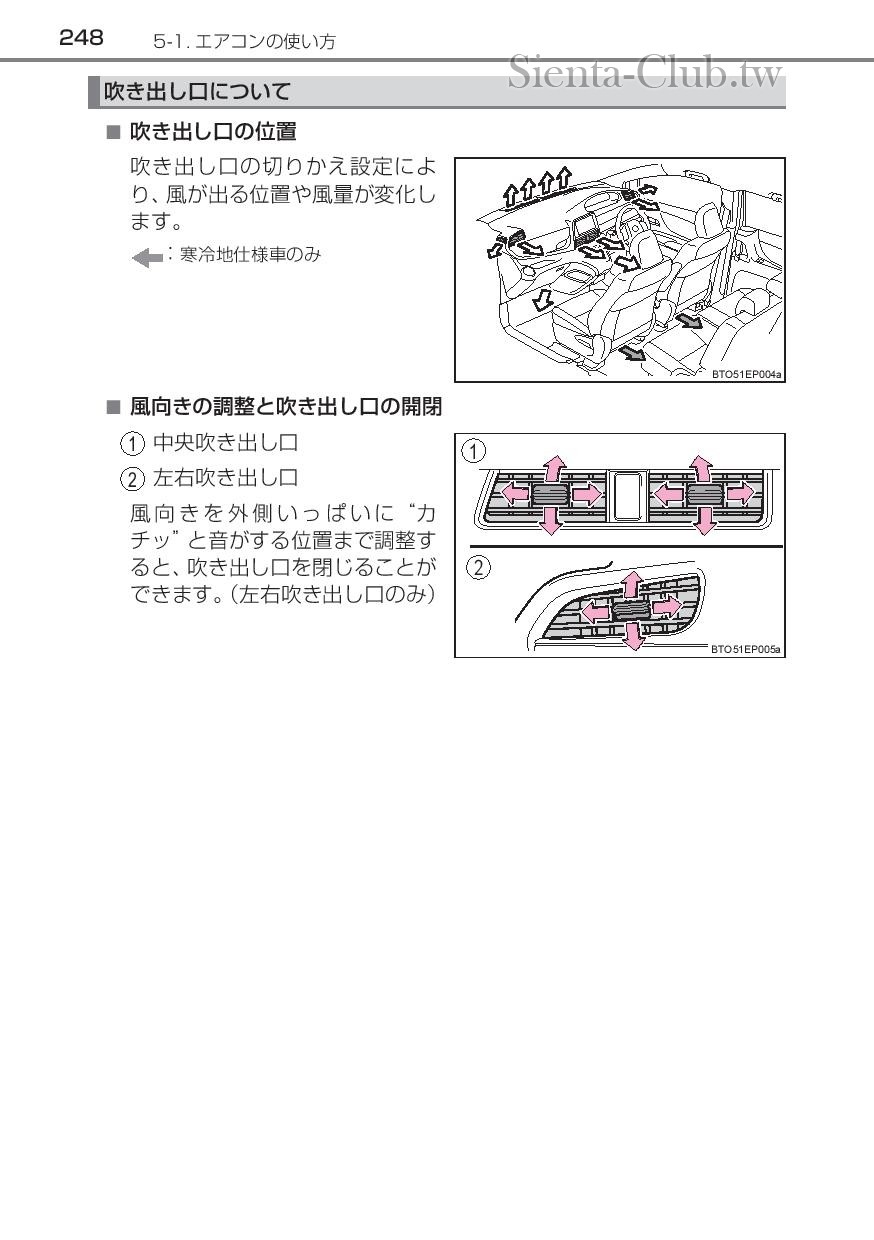 248　5-1. エアコンの使い方

Sienta-Club.tw

吹き出し口について

■ 吹き出し口の位置

吹き出し口の切りかえ設定により、風が出る位置や風量が変化します。

：寒冷地仕様車のみ

BTO51EP004a

■ 風向きの調整と吹き出し口の開閉

① 中央吹き出し口

② 左右吹き出し口

風向きを外側いっぱいに“カチッ”と音がする位置まで調整すると、吹き出し口を閉じることができます。（左右吹き出し口のみ）

①

②

BTO51EP005a