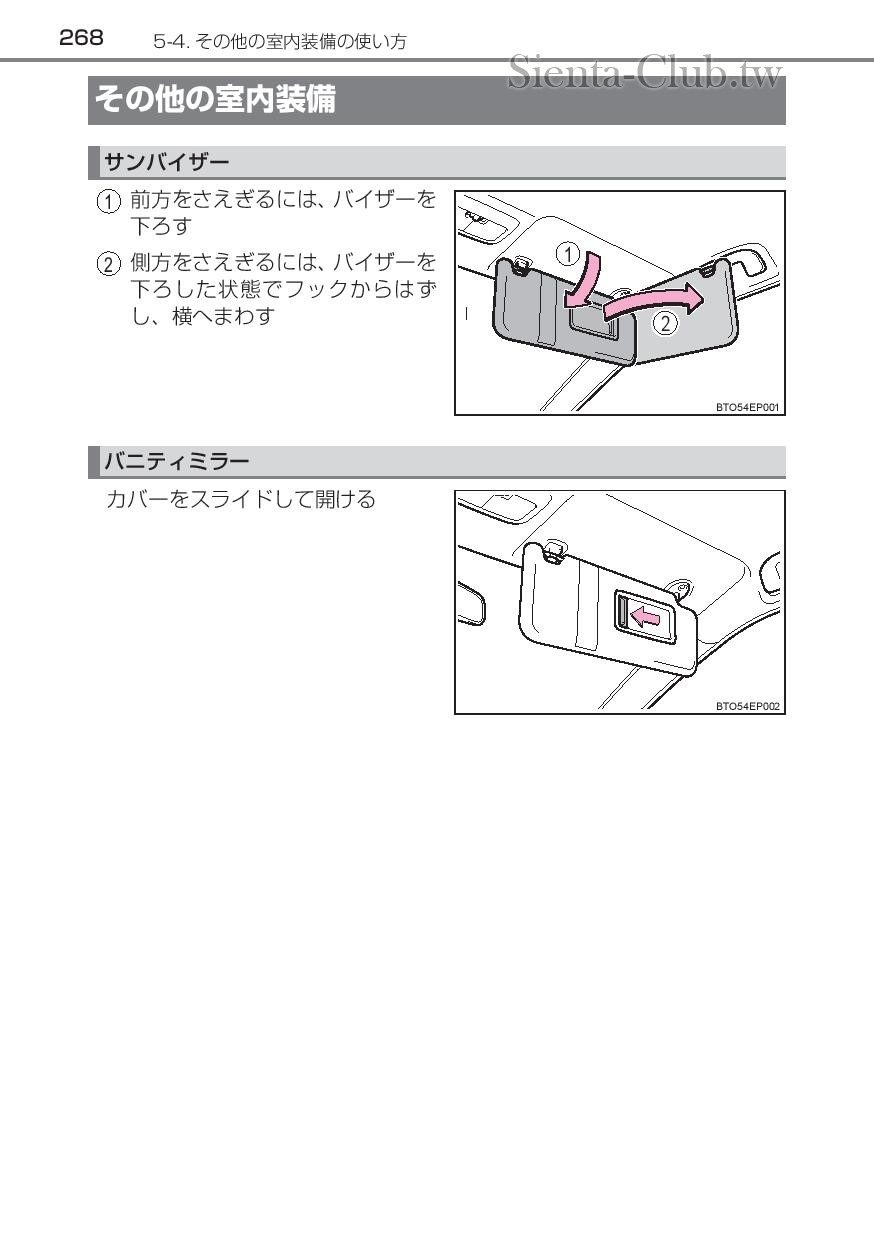 268 5-4. その他の室内装備の使い方

Sienta-Club.tw

その他の室内装備

サンバイザー

① 前方をさえぎるには、バイザーを下ろす

② 側方をさえぎるには、バイザーを下ろした状態でフックからはずし、横へまわす

①

②

BTO54EP001

バニティミラー

カバーをスライドして開ける

BTO54EP002