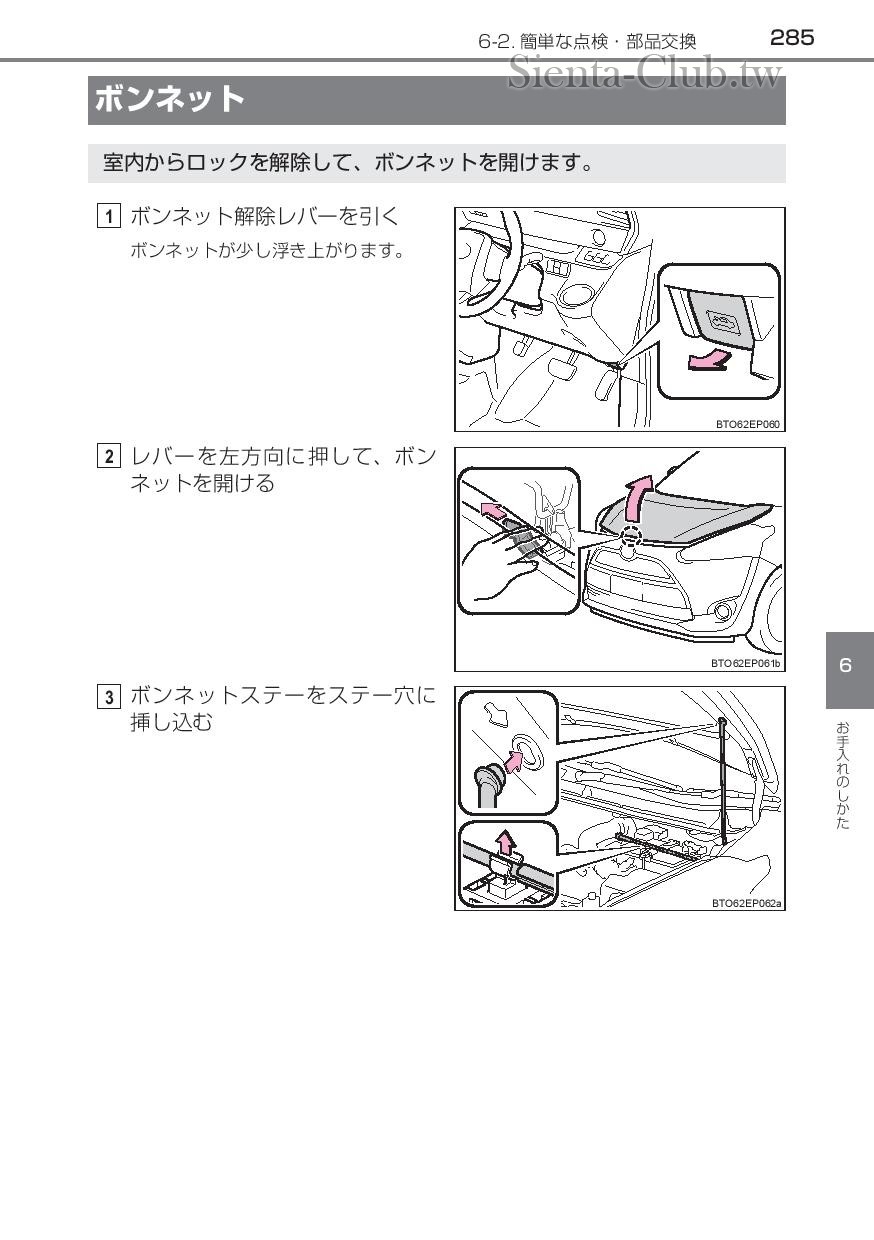 6-2. 簡単な点検・部品交換 285

Sienta-Club.tw

ボンネット

室内からロックを解除して、ボンネットを開けます。

1 ボンネット解除レバーを引く

ボンネットが少し浮き上がります。

BTO62EP060

2 レバーを左方向に押して、ボンネットを開ける

BTO62EP061b

3 ボンネットステーをステー穴に挿し込む

BTO62EP062a

6

お手入れのしかた