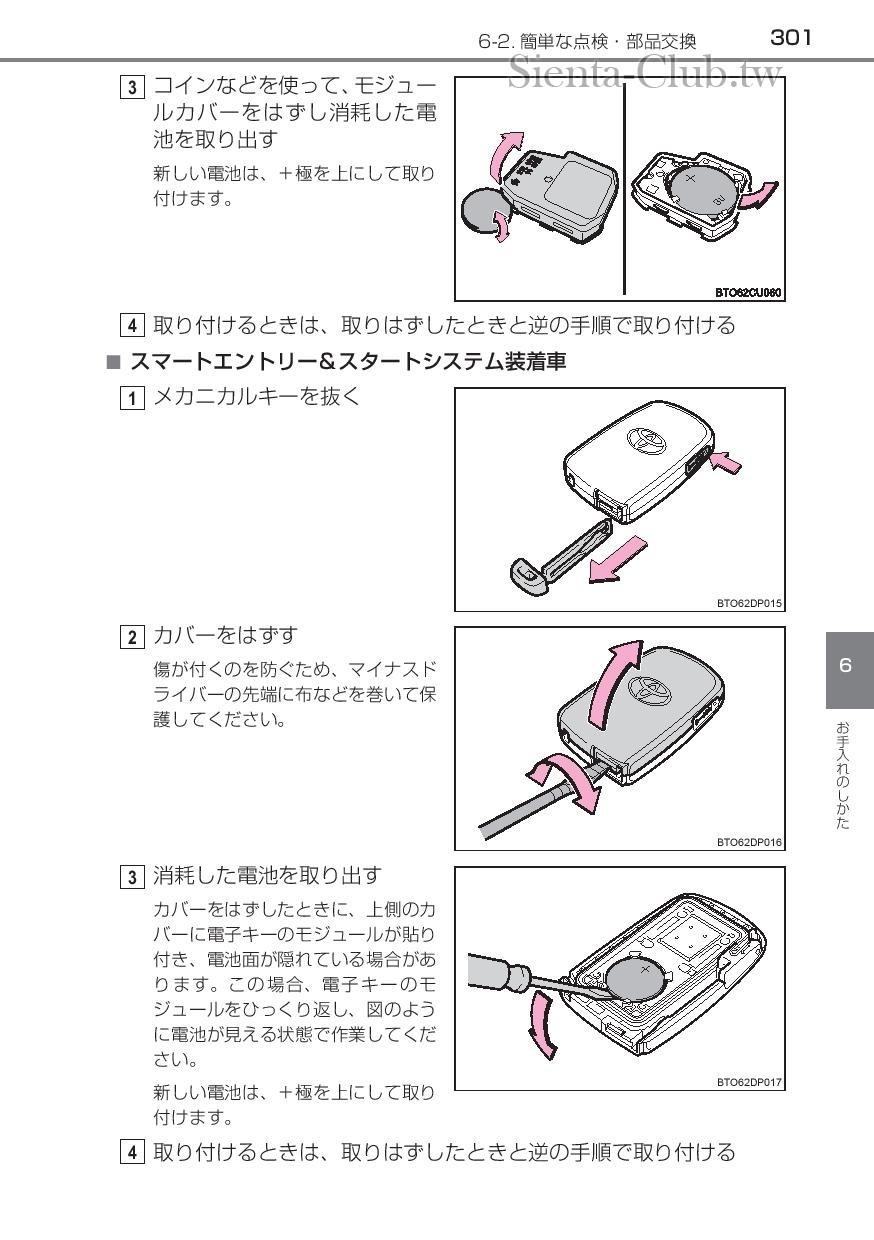 6-2. 簡単な点検・部品交換 301

Sienta-Club.tw

3 コインなどを使って、モジュールカバーをはずし消耗した電池を取り出す

新しい電池は、＋極を上にして取り付けます。

BTO62CU060

4 取り付けるときは、取りはずしたときと逆の手順で取り付ける

■ スマートエントリー&スタートシステム装着車

1 メカニカルキーを抜く

BTO62DP015

2 カバーをはずす

傷が付くのを防ぐため、マイナスドライバーの先端に布などを巻いて保護してください。

BTO62DP016

3 消耗した電池を取り出す

カバーをはずしたときに、上側のカバーに電子キーのモジュールが貼り付き、電池面が隠れている場合があります。この場合、電子キーのモジュールをひっくり返し、図のように電池が見える状態で作業してください。

新しい電池は、＋極を上にして取り付けます。

BTO62DP017

4 取り付けるときは、取りはずしたときと逆の手順で取り付ける

6

お手入れのしかた