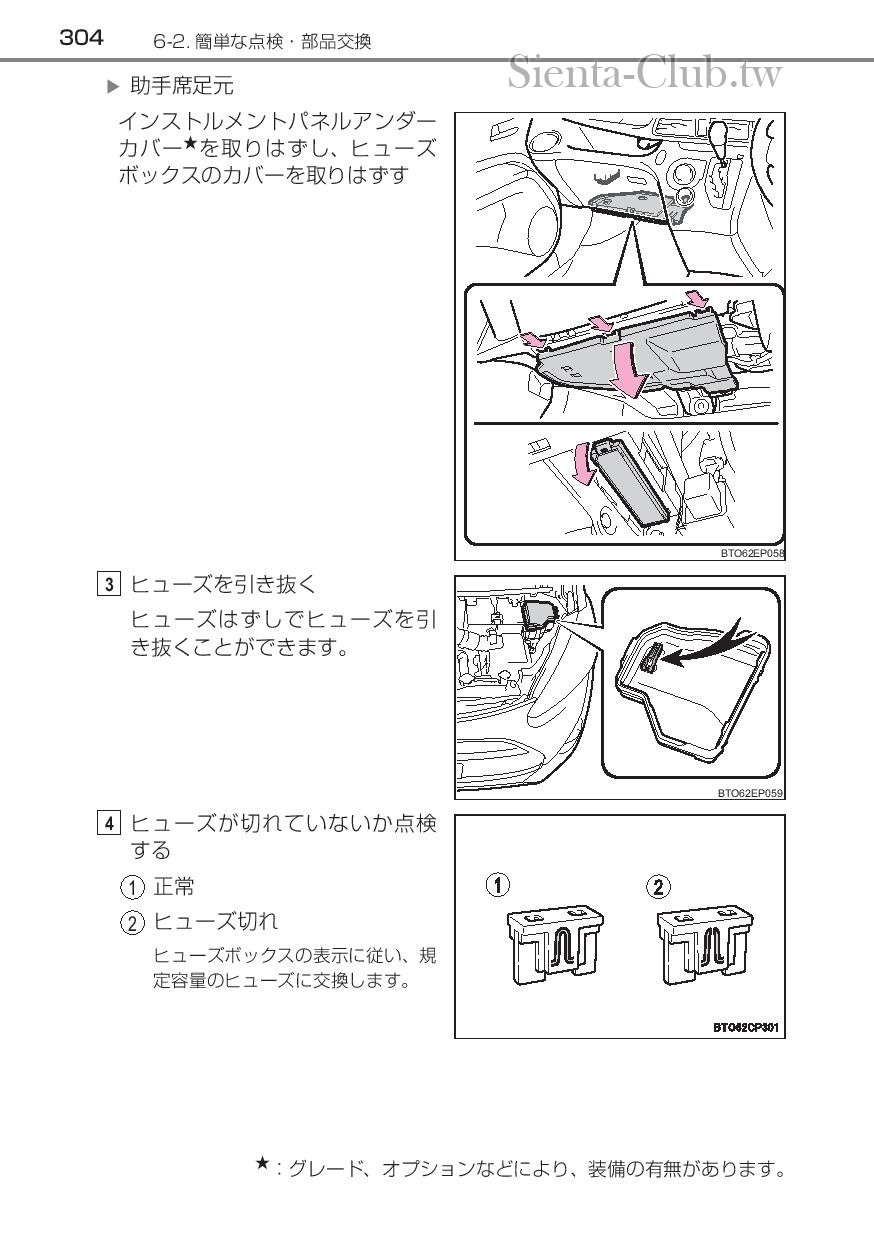 304 6-2. 簡単な点検・部品交換

Sienta-Club.tw

▶ 助手席足元

インストルメントパネルアンダーカバー★を取りはずし、ヒューズボックスのカバーを取りはずす

BTO62EP058

3 ヒューズを引き抜く

ヒューズはずしでヒューズを引き抜くことができます。

BTO62EP059

4 ヒューズが切れていないか点検する

① 正常

② ヒューズ切れ

ヒューズボックスの表示に従い、規定容量のヒューズに交換します。

①

②

BTO62CP301

★：グレード、オプションなどにより、装備の有無があります。