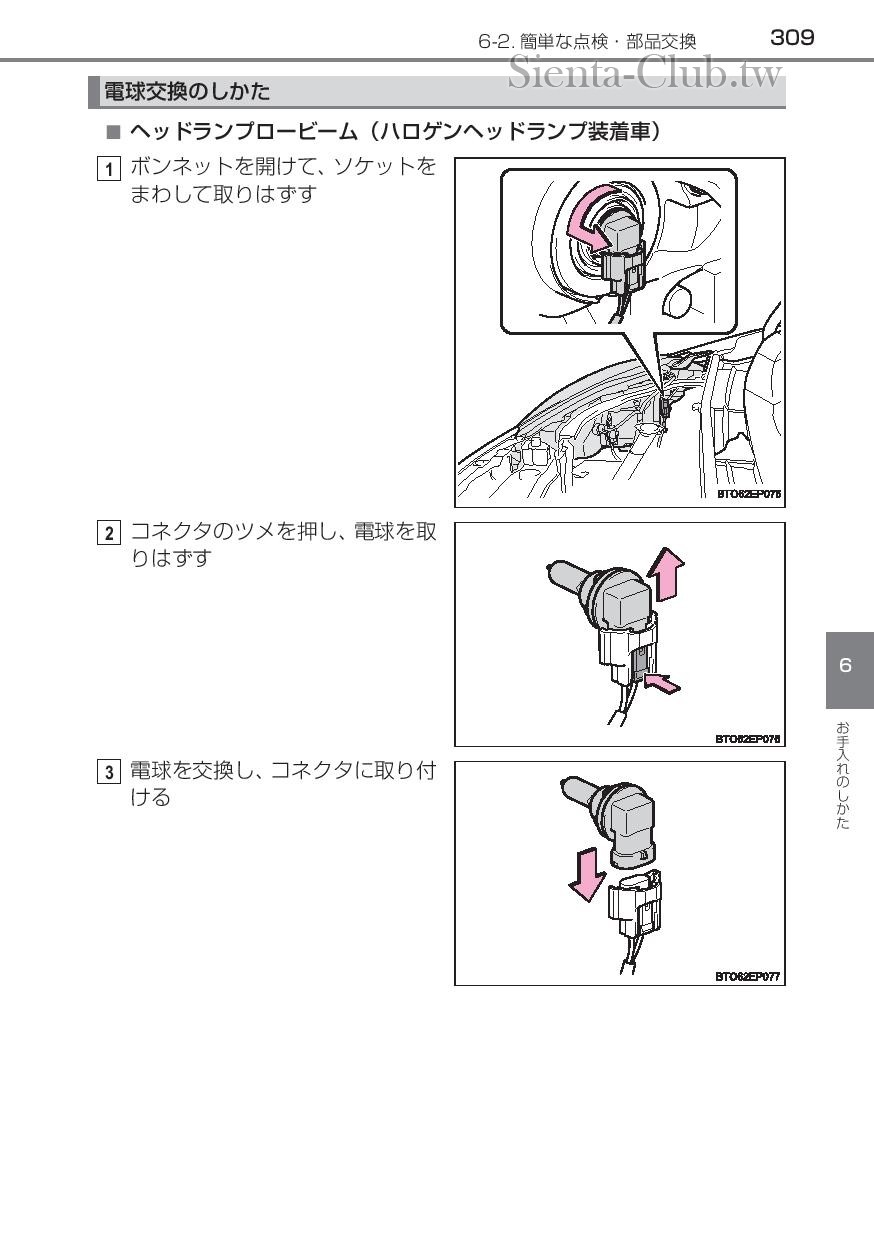 6-2. 簡単な点検・部品交換　309

Sienta-Club.tw

電球交換のしかた

■ ヘッドランプロービーム（ハロゲンヘッドランプ装着車）

1 ボンネットを開けて、ソケットをまわして取りはずす

BTO62EP075

2 コネクタのツメを押し、電球を取りはずす

BTO62EP076

3 電球を交換し、コネクタに取り付ける

BTO62EP077

6

お手入れのしかた