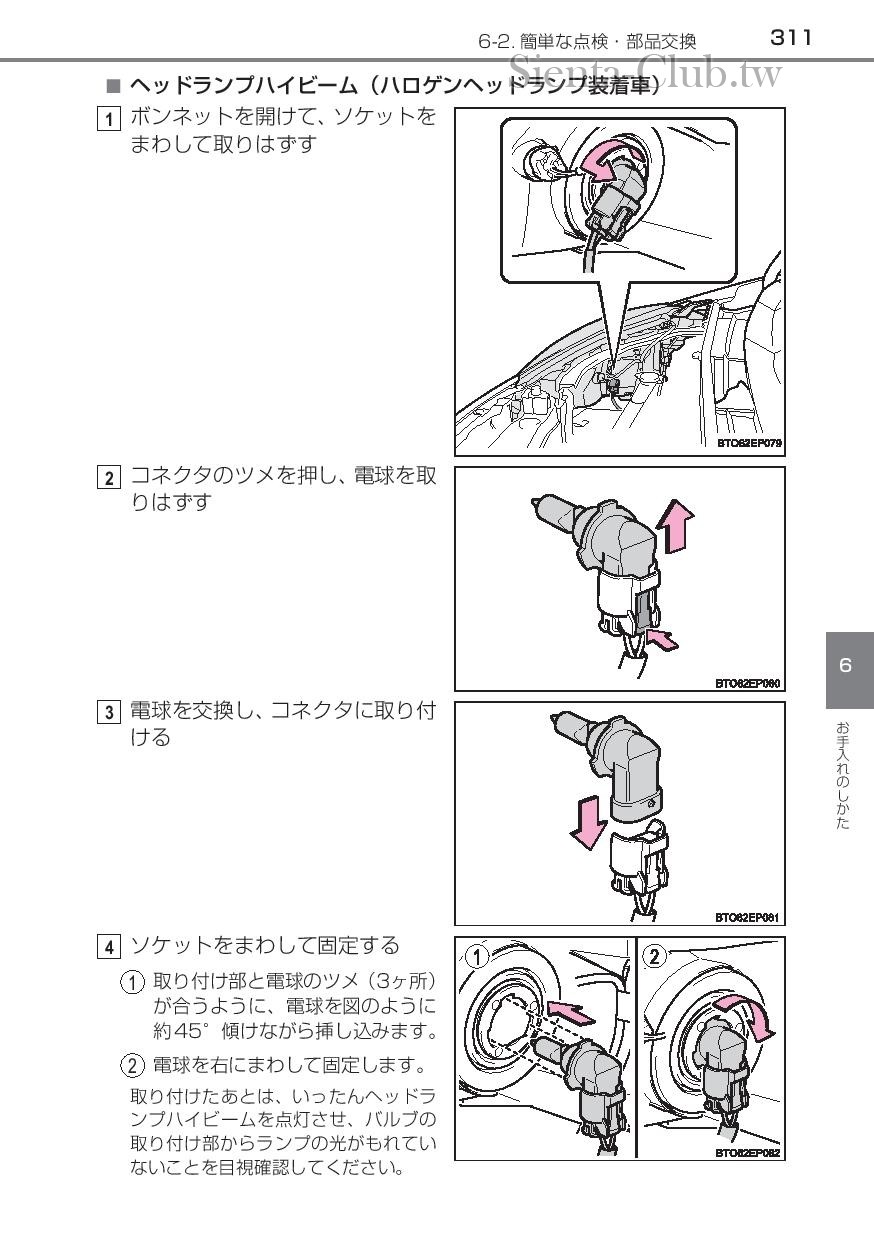 6-2. 簡単な点検・部品交換　311

Sienta-Club.tw

■ ヘッドランプハイビーム（ハロゲンヘッドランプ装着車）

1 ボンネットを開けて、ソケットをまわして取りはずす

BTO62EP079

2 コネクタのツメを押し、電球を取りはずす

BTO62EP080

3 電球を交換し、コネクタに取り付ける

BTO62EP081

4 ソケットをまわして固定する

① 取り付け部と電球のツメ（3ヶ所）が合うように、電球を図のように約45°傾けながら挿し込みます。

② 電球を右にまわして固定します。

取り付けたあとは、いったんヘッドランプハイビームを点灯させ、バルブの取り付け部からランプの光がもれていないことを目視確認してください。

①

②

BTO62EP082

6

お手入れのしかた