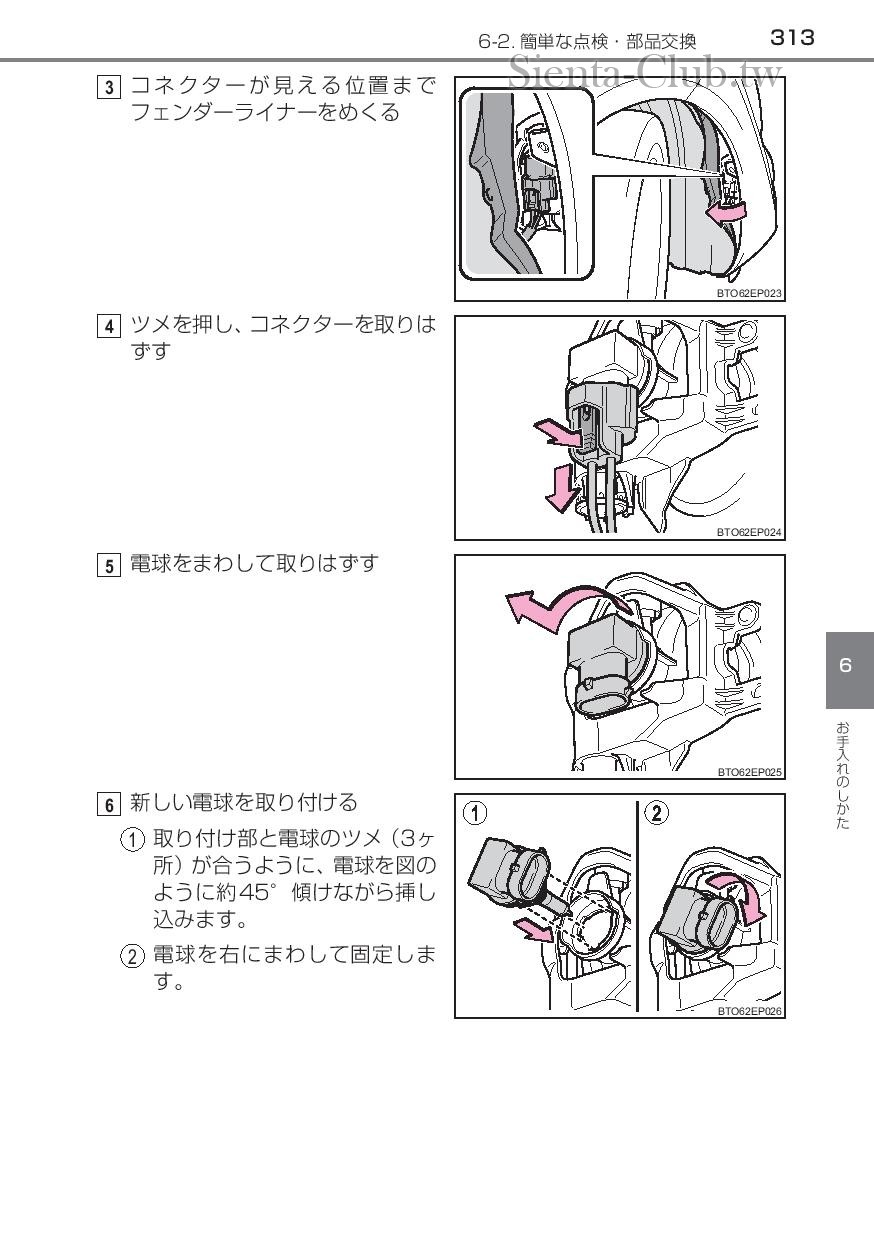 6-2. 簡単な点検・部品交換 313

Sienta-Club.tw

3 コネクターが見える位置までフェンダーライナーをめくる

BTO62EP023

4 ツメを押し、コネクターを取りはずす

BTO62EP024

5 電球をまわして取りはずす

BTO62EP025

6 新しい電球を取り付ける

① 取り付け部と電球のツメ（3ヶ所）が合うように、電球を図のように約45°傾けながら挿し込みます。

② 電球を右にまわして固定します。

①
②

BTO62EP026

6

お手入れのしかた