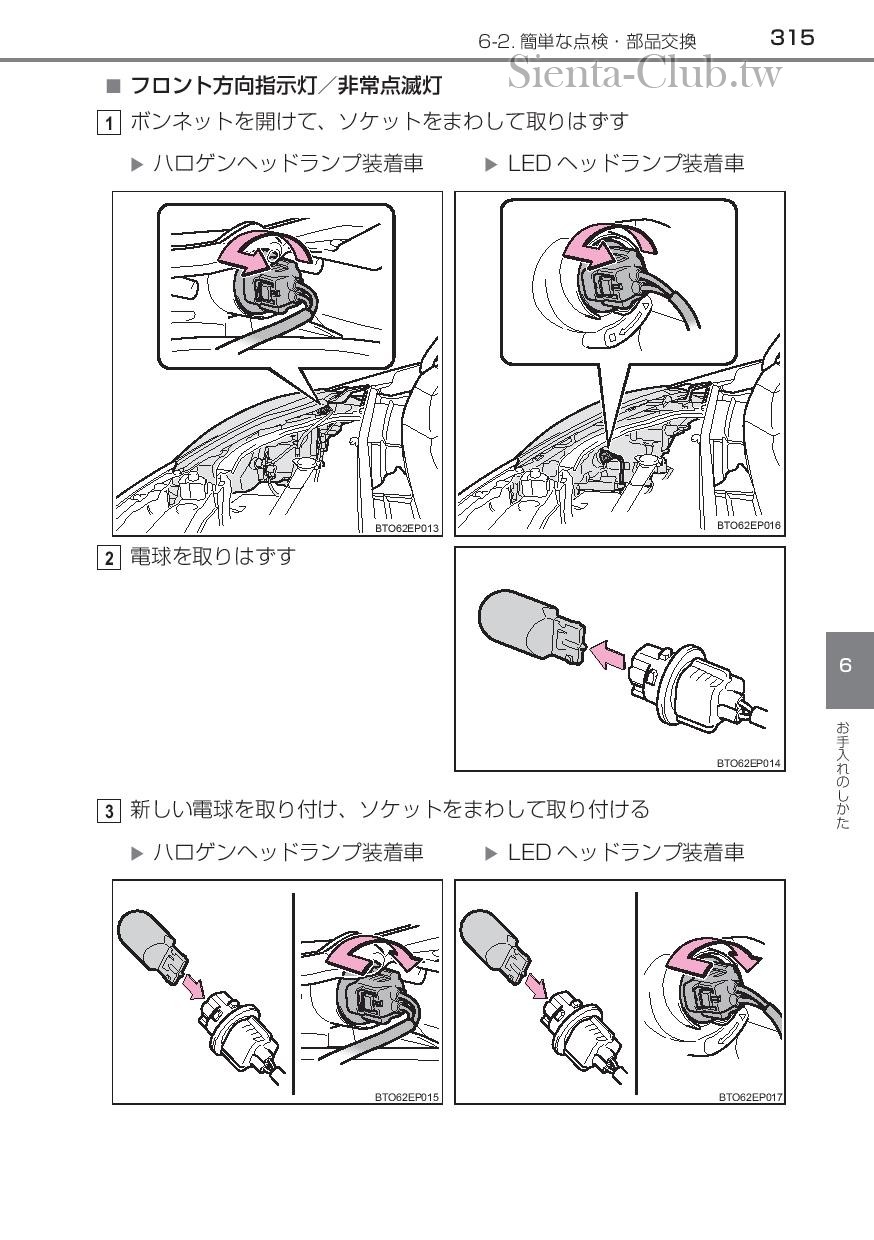 6-2. 簡単な点検・部品交換 315

Sienta-Club.tw

■ フロント方向指示灯／非常点滅灯

1 ボンネットを開けて、ソケットをまわして取りはずす

▶ ハロゲンヘッドランプ装着車 ▶ LED ヘッドランプ装着車

BTO62EP013

BTO62EP016

2 電球を取りはずす

BTO62EP014

3 新しい電球を取り付け、ソケットをまわして取り付ける

▶ ハロゲンヘッドランプ装着車 ▶ LED ヘッドランプ装着車

BTO62EP015

BTO62EP017

6

お手入れのしかた