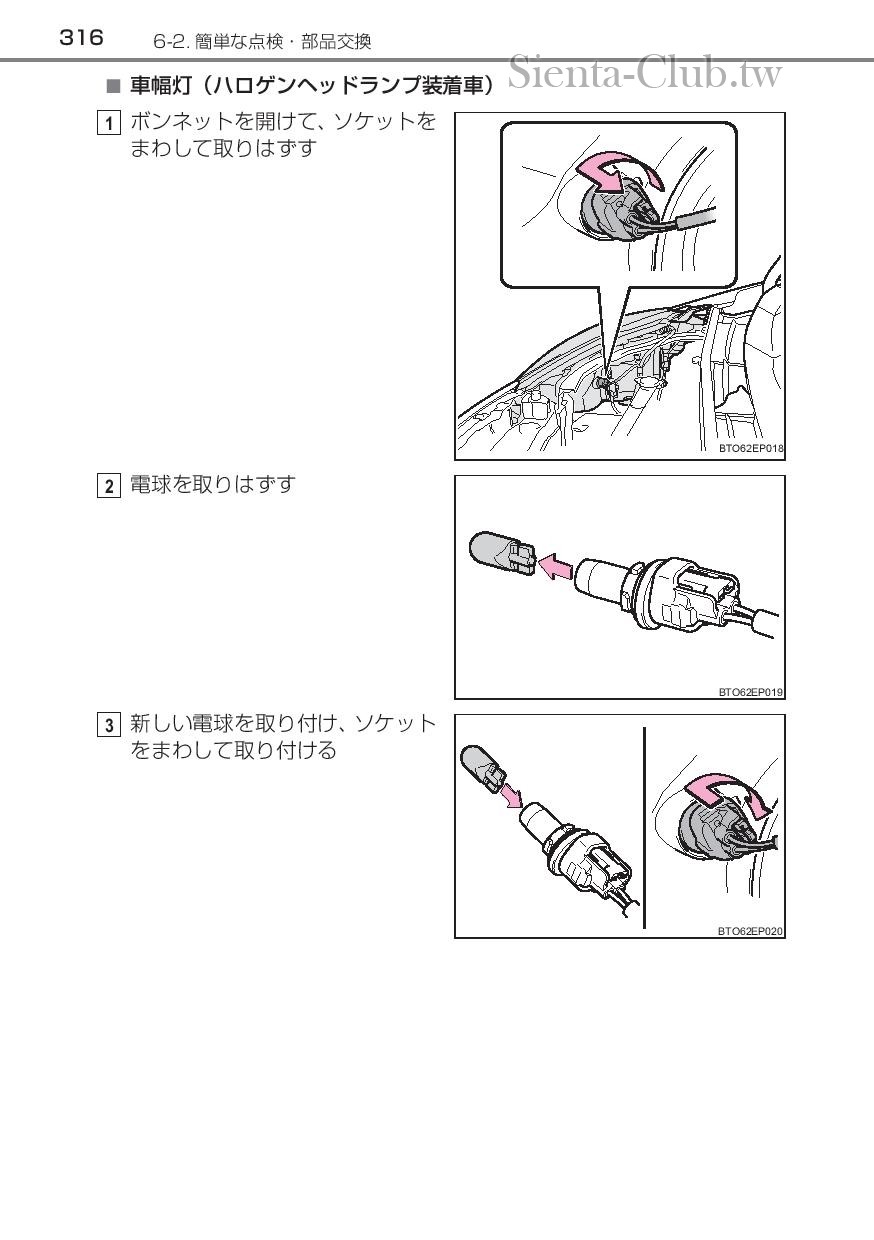 316 6-2. 簡単な点検・部品交換

Sienta-Club.tw

■ 車幅灯（ハロゲンヘッドランプ装着車）

1 ボンネットを開けて、ソケットをまわして取りはずす

BTO62EP018

2 電球を取りはずす

BTO62EP019

3 新しい電球を取り付け、ソケットをまわして取り付ける

BTO62EP020