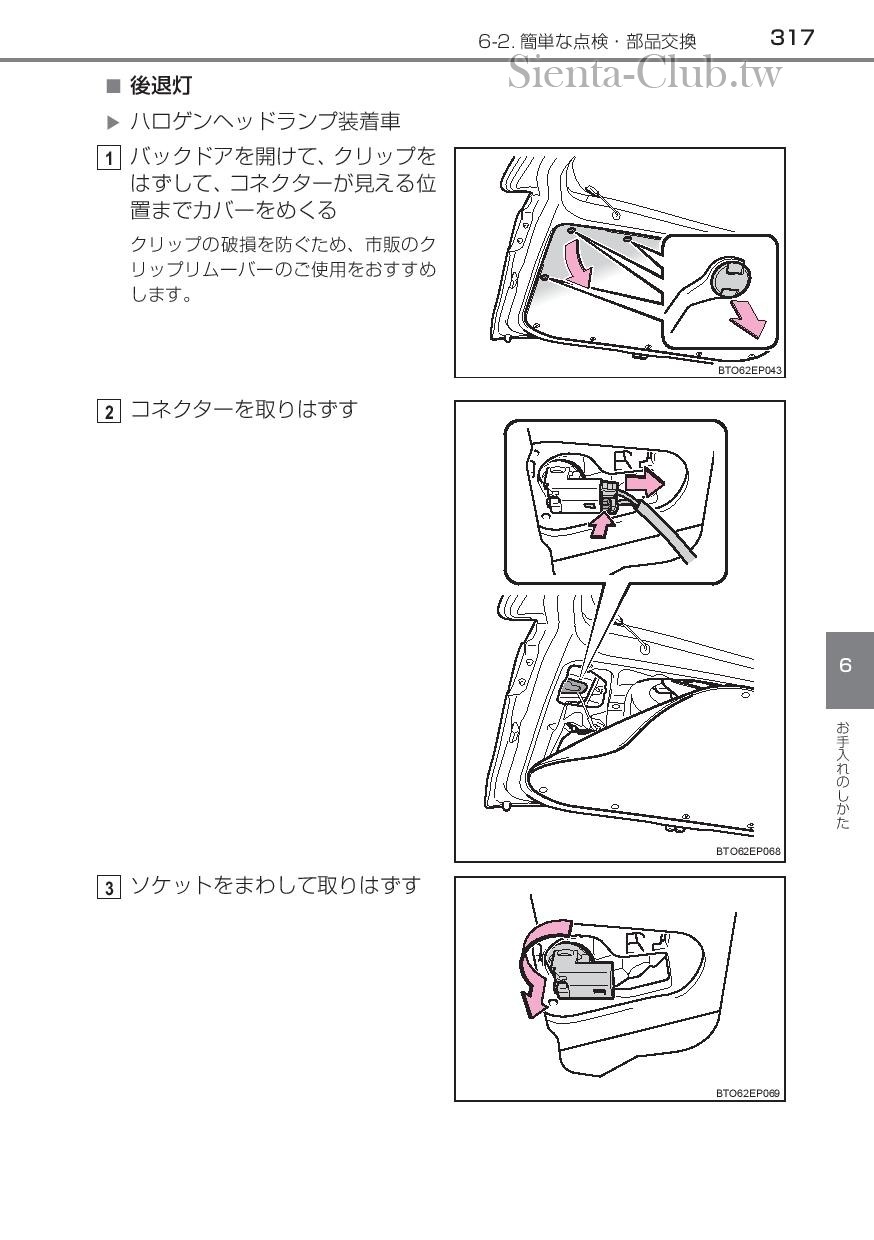 6-2. 簡単な点検・部品交換 317

Sienta-Club.tw

■ 後退灯

▶ ハロゲンヘッドランプ装着車

1 バックドアを開けて、クリップをはずして、コネクターが見える位置までカバーをめくる

クリップの破損を防ぐため、市販のクリップリムーバーのご使用をおすすめします。

BTO62EP043

2 コネクターを取りはずす

BTO62EP068

3 ソケットをまわして取りはずす

BTO62EP069

6

お手入れのしかた