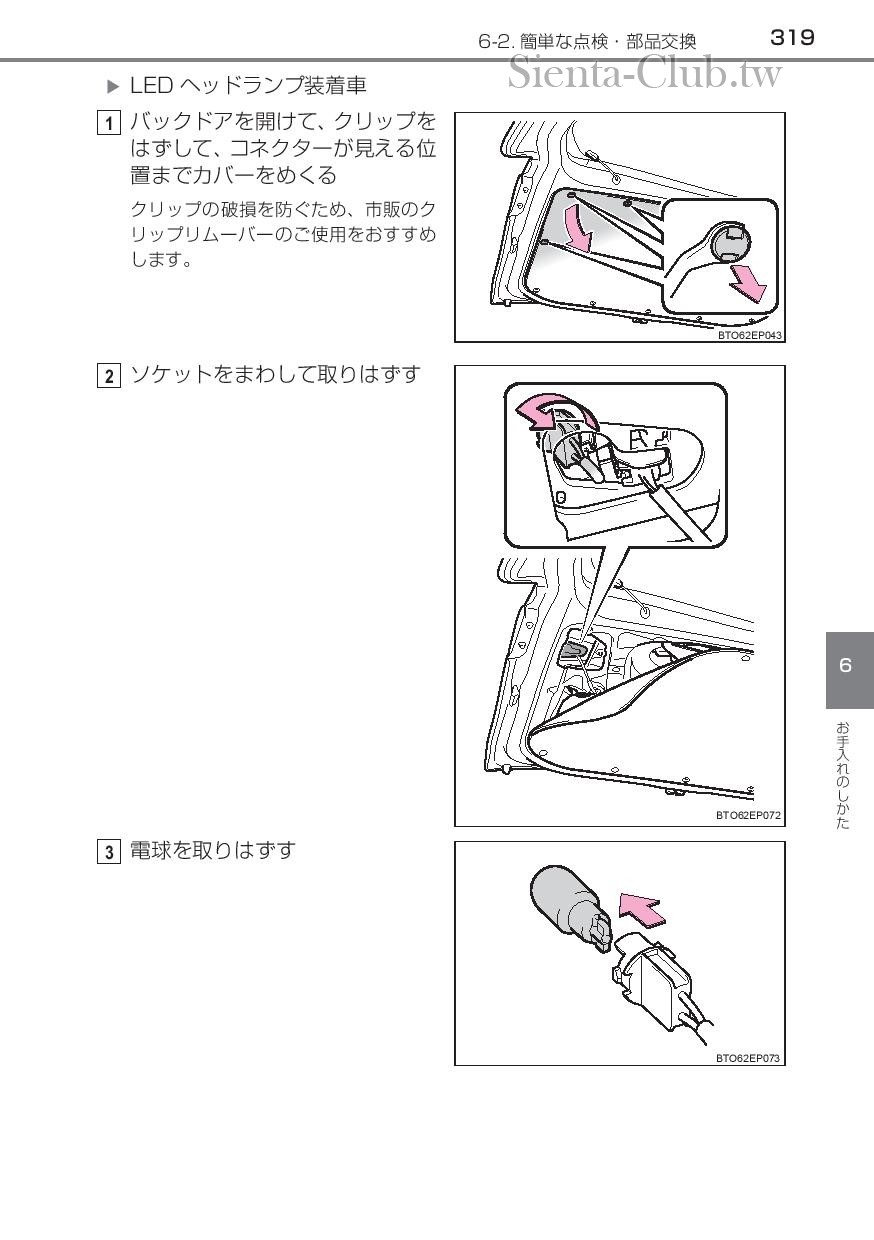 6-2. 簡単な点検・部品交換 319

Sienta-Club.tw

▶ LED ヘッドランプ装着車

1 バックドアを開けて、クリップをはずして、コネクターが見える位置までカバーをめくる

クリップの破損を防ぐため、市販のクリップリムーバーのご使用をおすすめします。

BTO62EP043

2 ソケットをまわして取りはずす

BTO62EP072

3 電球を取りはずす

BTO62EP073

6

お手入れのしかた