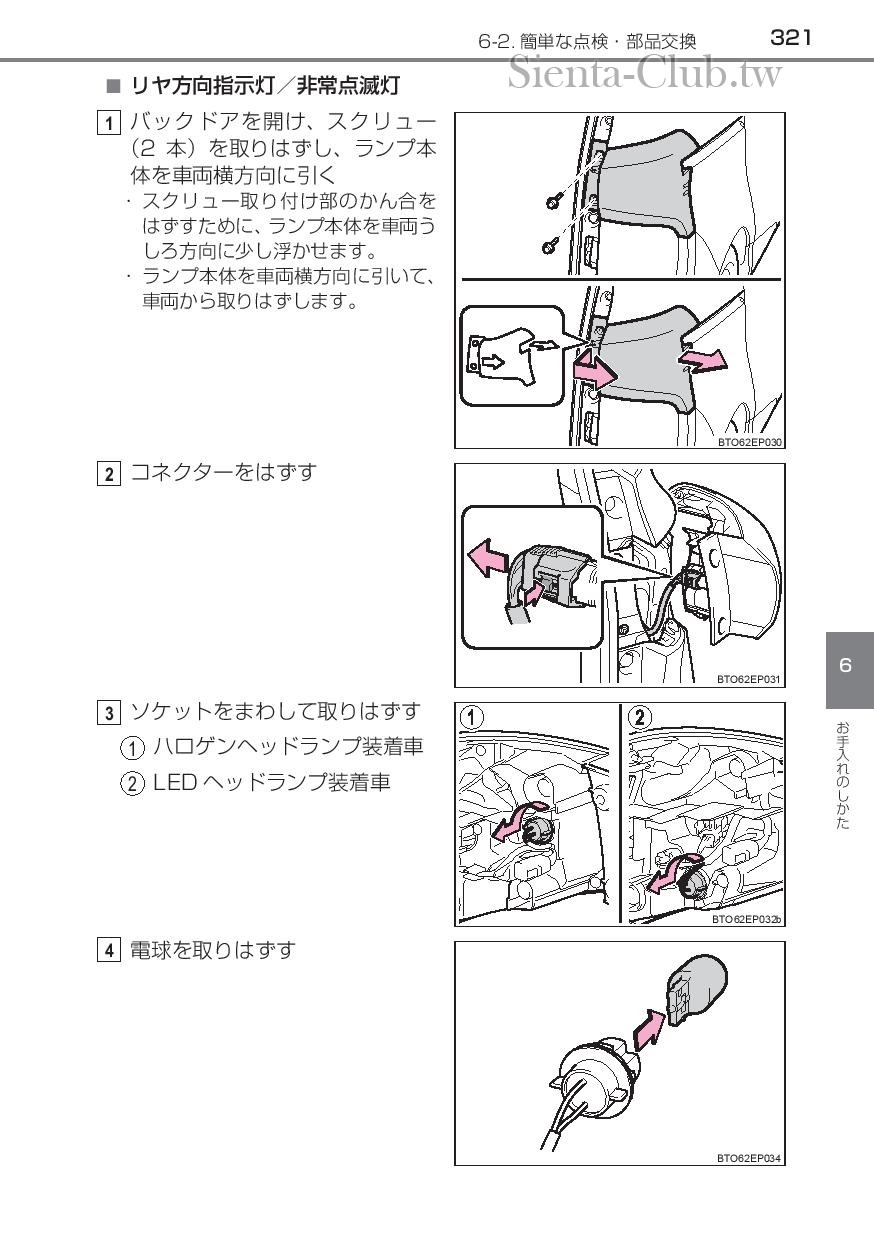 6-2. 簡単な点検・部品交換 321

Sienta-Club.tw

■ リヤ方向指示灯／非常点滅灯

1 バックドアを開け、スクリュー（2 本）を取りはずし、ランプ本体を車両横方向に引く

・スクリュー取り付け部のかん合をはずすために、ランプ本体を車両うしろ方向に少し浮かせます。

・ランプ本体を車両横方向に引いて、車両から取りはずします。

BTO62EP030

2 コネクターをはずす

BTO62EP031

3 ソケットをまわして取りはずす

① ハロゲンヘッドランプ装着車

② LED ヘッドランプ装着車

①

②

BTO62EP032b

4 電球を取りはずす

BTO62EP034

6

お手入れのしかた