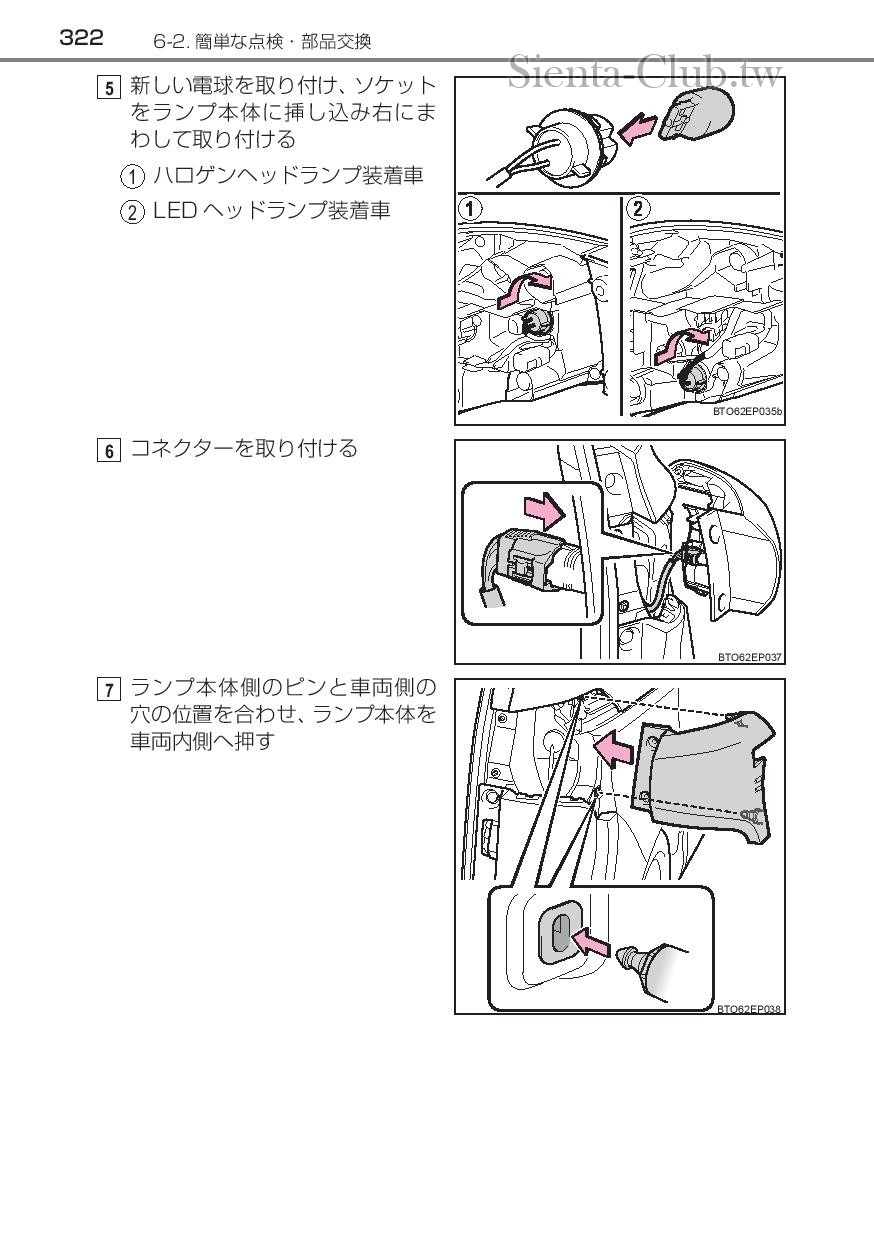 322　6-2. 簡単な点検・部品交換

Sienta-Club.tw

5 新しい電球を取り付け、ソケットをランプ本体に挿し込み右にまわして取り付ける

① ハロゲンヘッドランプ装着車

② LED ヘッドランプ装着車

1

2

BTO62EP035b

6 コネクターを取り付ける

BTO62EP037

7 ランプ本体側のピンと車両側の穴の位置を合わせ、ランプ本体を車両内側へ押す

BTO62EP038