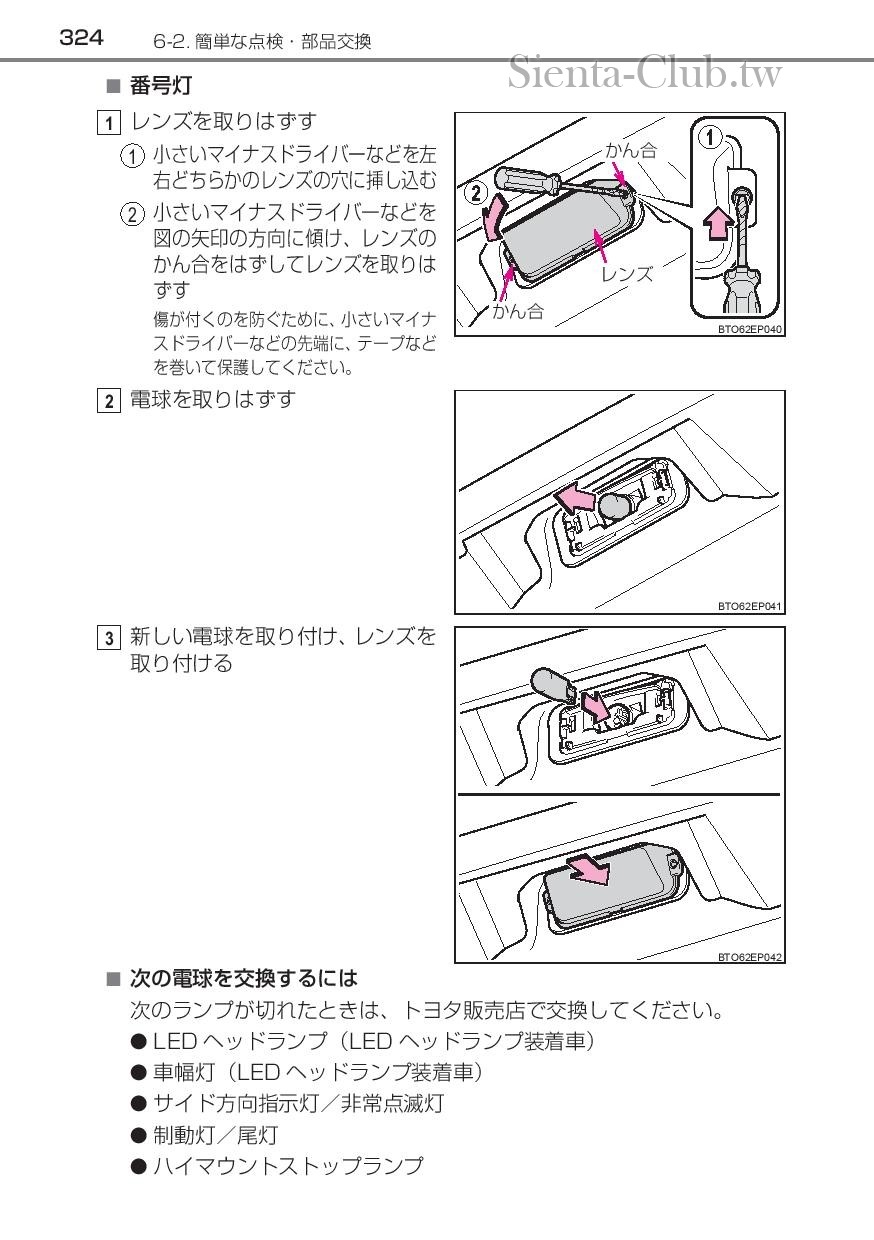 324 6-2. 簡単な点検・部品交換

Sienta-Club.tw

■ 番号灯

1 レンズを取りはずす

① 小さいマイナスドライバーなどを左右どちらかのレンズの穴に挿し込む

② 小さいマイナスドライバーなどを図の矢印の方向に傾け、レンズのかん合をはずしてレンズを取りはずす

傷が付くのを防ぐために、小さいマイナスドライバーなどの先端に、テープなどを巻いて保護してください。

かん合
①
②
レンズ
かん合
BTO62EP040

2 電球を取りはずす

BTO62EP041

3 新しい電球を取り付け、レンズを取り付ける

BTO62EP042

■ 次の電球を交換するには

次のランプが切れたときは、トヨタ販売店で交換してください。

● LED ヘッドランプ（LED ヘッドランプ装着車）
● 車幅灯（LED ヘッドランプ装着車）
● サイド方向指示灯／非常点滅灯
● 制動灯／尾灯
● ハイマウントストップランプ