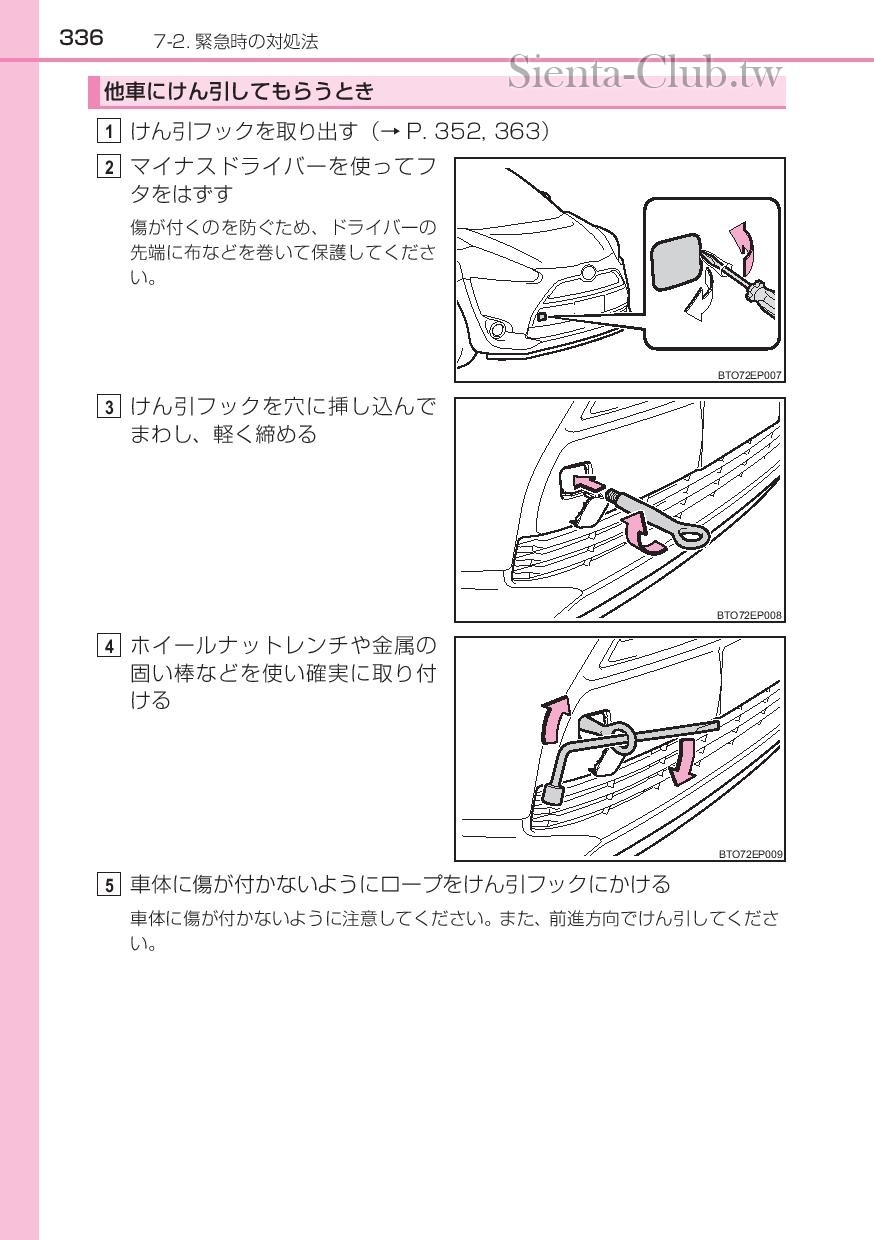 336 7-2. 緊急時の対処法

Sienta-Club.tw

他車にけん引してもらうとき

1 けん引フックを取り出す（→ P. 352, 363）

2 マイナスドライバーを使ってフタをはずす

傷が付くのを防ぐため、ドライバーの先端に布などを巻いて保護してください。

BTO72EP007

3 けん引フックを穴に挿し込んでまわし、軽く締める

BTO72EP008

4 ホイールナットレンチや金属の固い棒などを使い確実に取り付ける

BTO72EP009

5 車体に傷が付かないようにロープをけん引フックにかける

車体に傷が付かないように注意してください。また、前進方向でけん引してください。