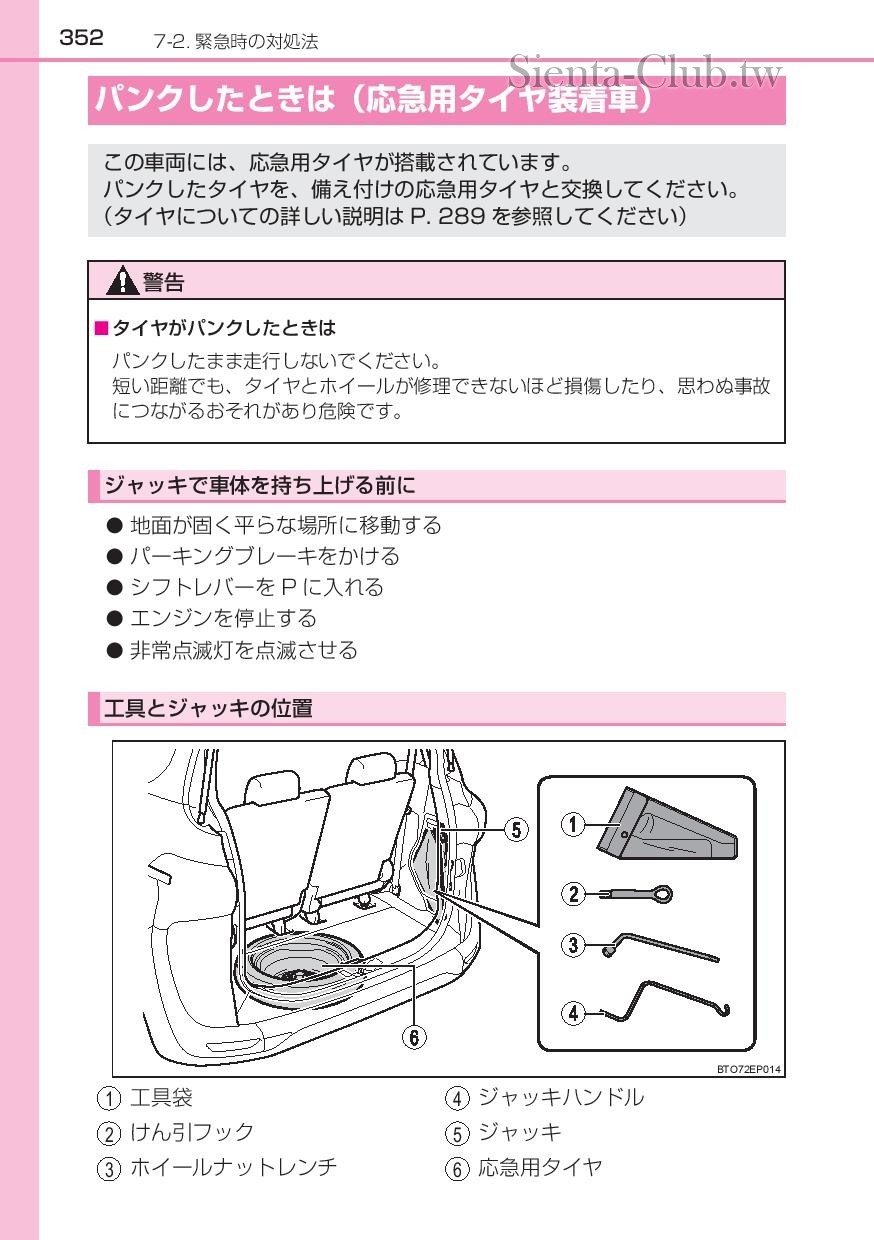 352 7-2. 緊急時の対処法

Sienta-Club.tw

パンクしたときは（応急用タイヤ装着車）

この車両には、応急用タイヤが搭載されています。
パンクしたタイヤを、備え付けの応急用タイヤと交換してください。
（タイヤについての詳しい説明は P. 289 を参照してください）

警告

■ タイヤがパンクしたときは
パンクしたまま走行しないでください。
短い距離でも、タイヤとホイールが修理できないほど損傷したり、思わぬ事故につながるおそれがあり危険です。

ジャッキで車体を持ち上げる前に

● 地面が固く平らな場所に移動する
● パーキングブレーキをかける
● シフトレバーを P に入れる
● エンジンを停止する
● 非常点滅灯を点滅させる

工具とジャッキの位置

5
1
2
3
4
6

BTO72EP014

1 工具袋
2 けん引フック
3 ホイールナットレンチ
4 ジャッキハンドル
5 ジャッキ
6 応急用タイヤ