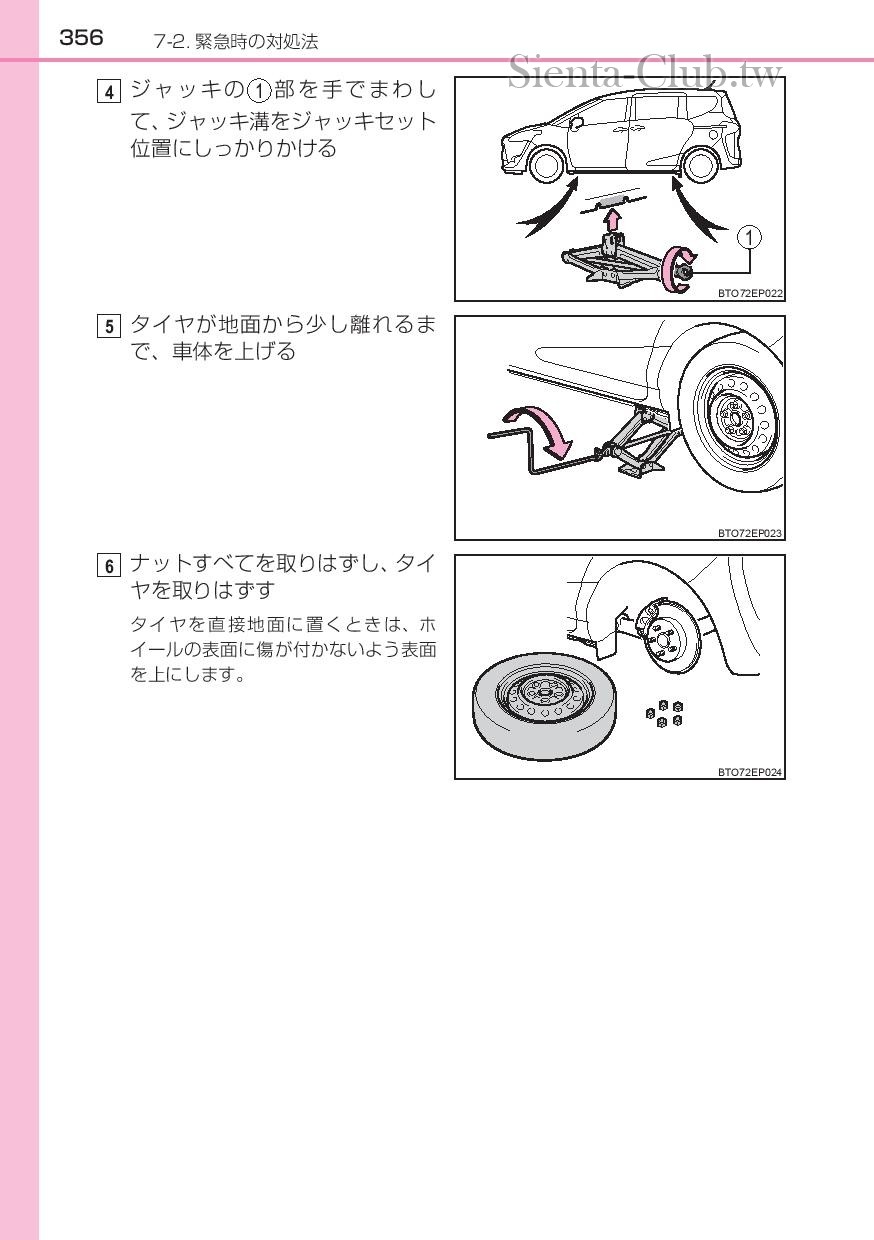 356 7-2. 緊急時の対処法

Sienta-Club.tw

4 ジャッキの①部を手でまわして、ジャッキ溝をジャッキセット位置にしっかりかける

①

BTO72EP022

5 タイヤが地面から少し離れるまで、車体を上げる

BTO72EP023

6 ナットすべてを取りはずし、タイヤを取りはずす

タイヤを直接地面に置くときは、ホイールの表面に傷が付かないよう表面を上にします。

BTO72EP024