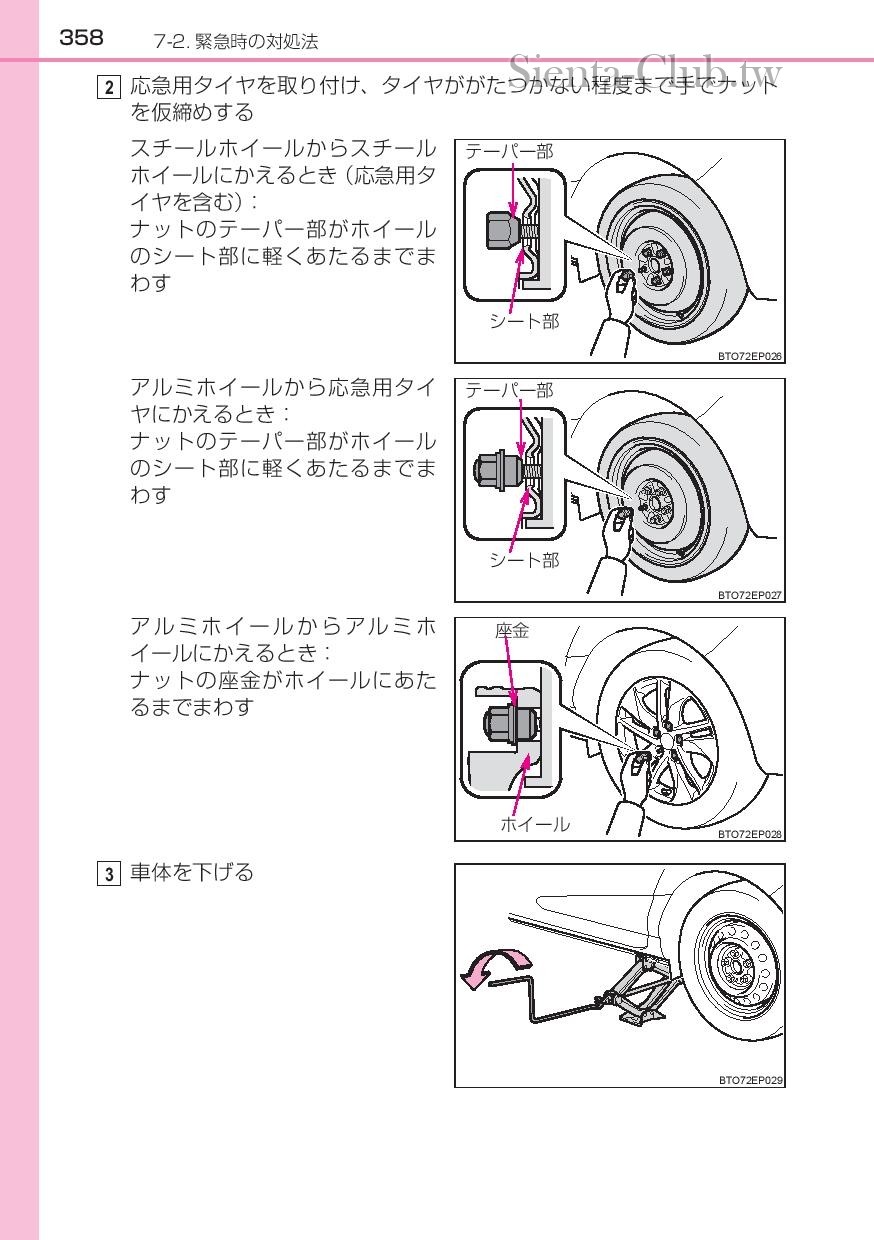 358 7-2. 緊急時の対処法

Sienta-Club.tw

2 応急用タイヤを取り付け、タイヤががたつかない程度まで手でナットを仮締めする

スチールホイールからスチールホイールにかえるとき（応急用タイヤを含む）：
ナットのテーパー部がホイールのシート部に軽くあたるまでまわす

テーパー部
シート部
BTO72EP026

アルミホイールから応急用タイヤにかえるとき：
ナットのテーパー部がホイールのシート部に軽くあたるまでまわす

テーパー部
シート部
BTO72EP027

アルミホイールからアルミホイールにかえるとき：
ナットの座金がホイールにあたるまでまわす

座金
ホイール
BTO72EP028

3 車体を下げる

BTO72EP029