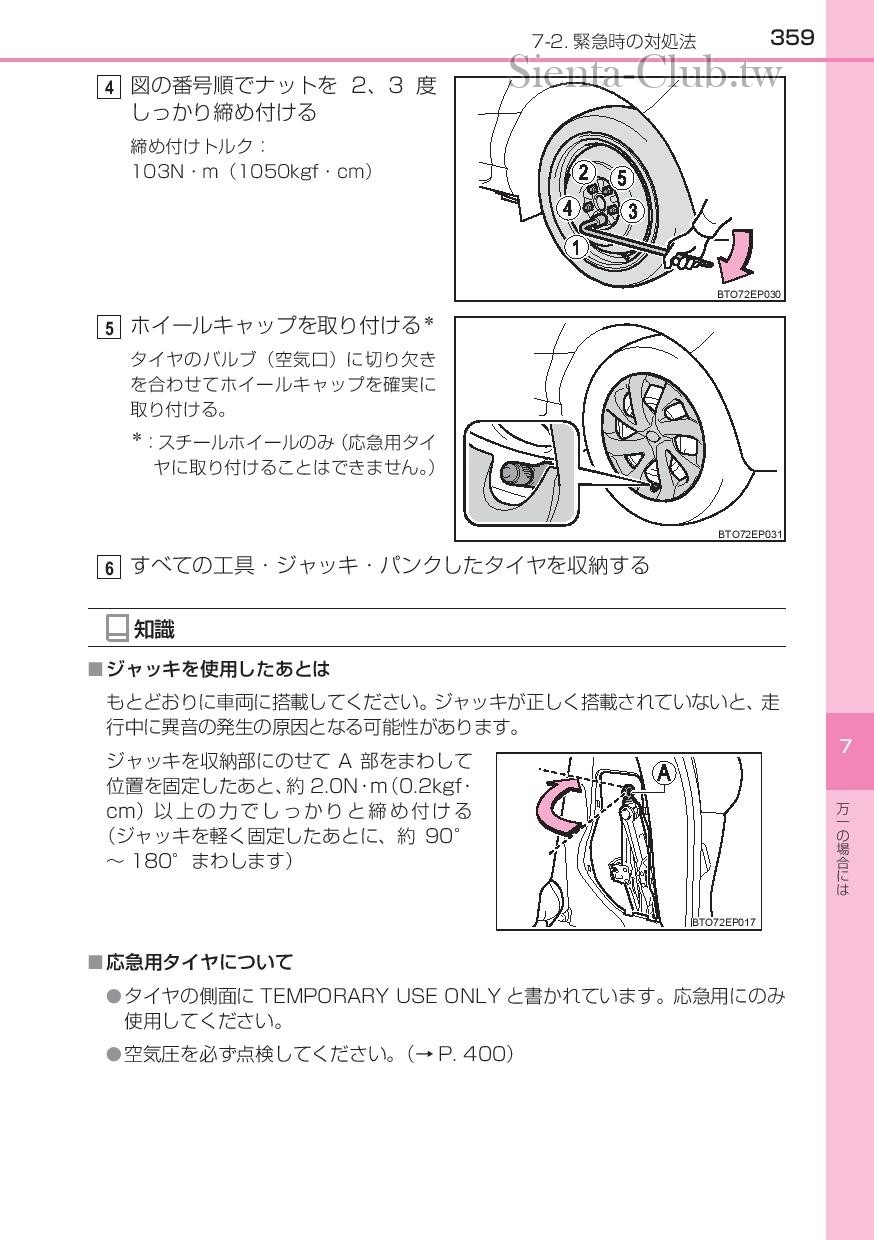 7-2. 緊急時の対処法 359

Sienta-Club.tw

4 図の番号順でナットを 2、3 度しっかり締め付ける

締め付けトルク：
103N・m（1050kgf・cm）

2 5
4 3
1

BTO72EP030

5 ホイールキャップを取り付ける＊

タイヤのバルブ（空気口）に切り欠きを合わせてホイールキャップを確実に取り付ける。

＊：スチールホイールのみ（応急用タイヤに取り付けることはできません。）

BTO72EP031

6 すべての工具・ジャッキ・パンクしたタイヤを収納する

知識

■ジャッキを使用したあとは

もとどおりに車両に搭載してください。ジャッキが正しく搭載されていないと、走行中に異音の発生の原因となる可能性があります。

ジャッキを収納部にのせて A 部をまわして位置を固定したあと、約 2.0N・m（0.2kgf・cm）以上の力でしっかりと締め付ける（ジャッキを軽く固定したあとに、約 90°～ 180° まわします）

A

BTO72EP017

■応急用タイヤについて

●タイヤの側面に TEMPORARY USE ONLY と書かれています。応急用にのみ使用してください。

●空気圧を必ず点検してください。（→ P. 400）

7

万一の場合には