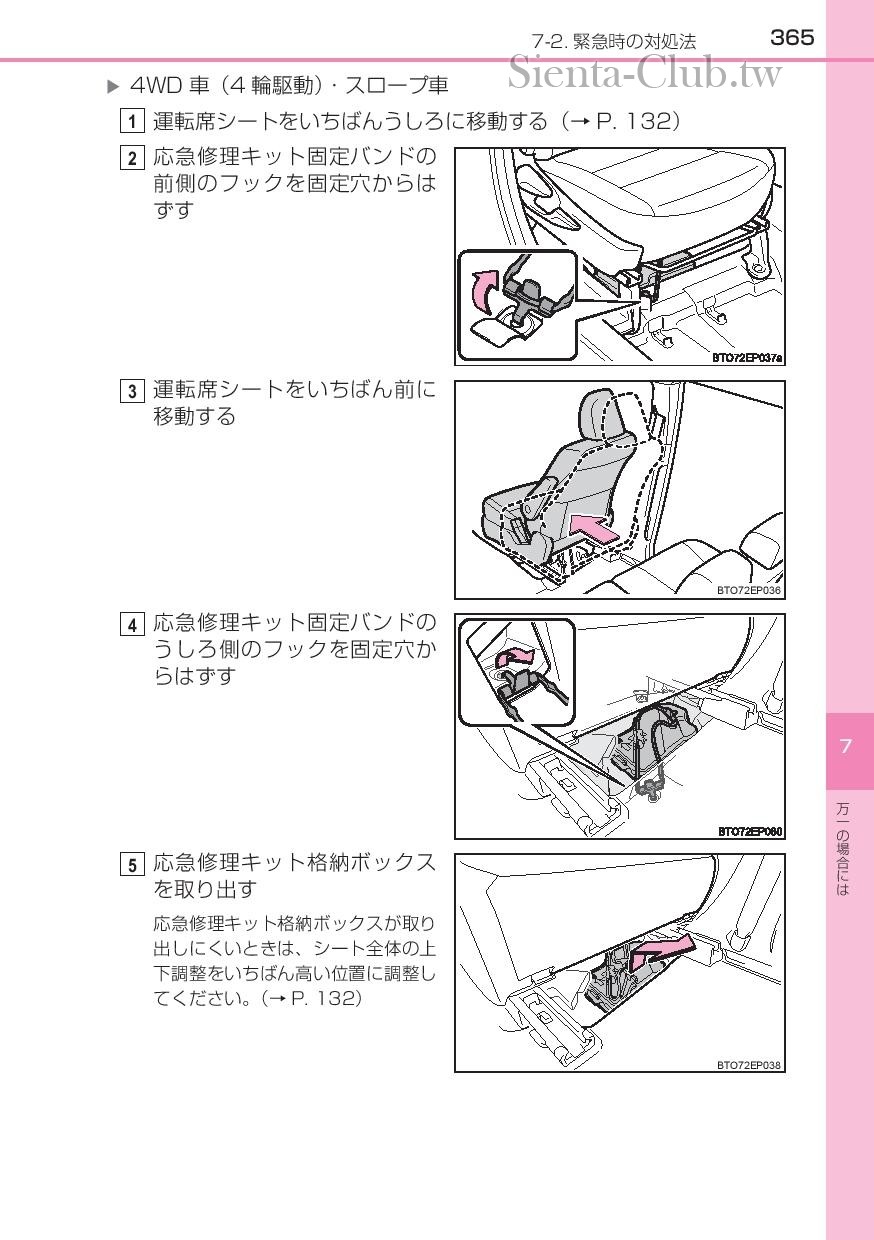 7-2. 緊急時の対処法 365

Sienta-Club.tw

▶ 4WD 車（4 輪駆動）・スロープ車

1 運転席シートをいちばんうしろに移動する（→ P. 132）

2 応急修理キット固定バンドの前側のフックを固定穴からはずす

BTO72EP037a

3 運転席シートをいちばん前に移動する

BTO72EP036

4 応急修理キット固定バンドのうしろ側のフックを固定穴からはずす

BTO72EP060

5 応急修理キット格納ボックスを取り出す

応急修理キット格納ボックスが取り出しにくいときは、シート全体の上下調整をいちばん高い位置に調整してください。（→ P. 132）

BTO72EP038

7

万一の場合には