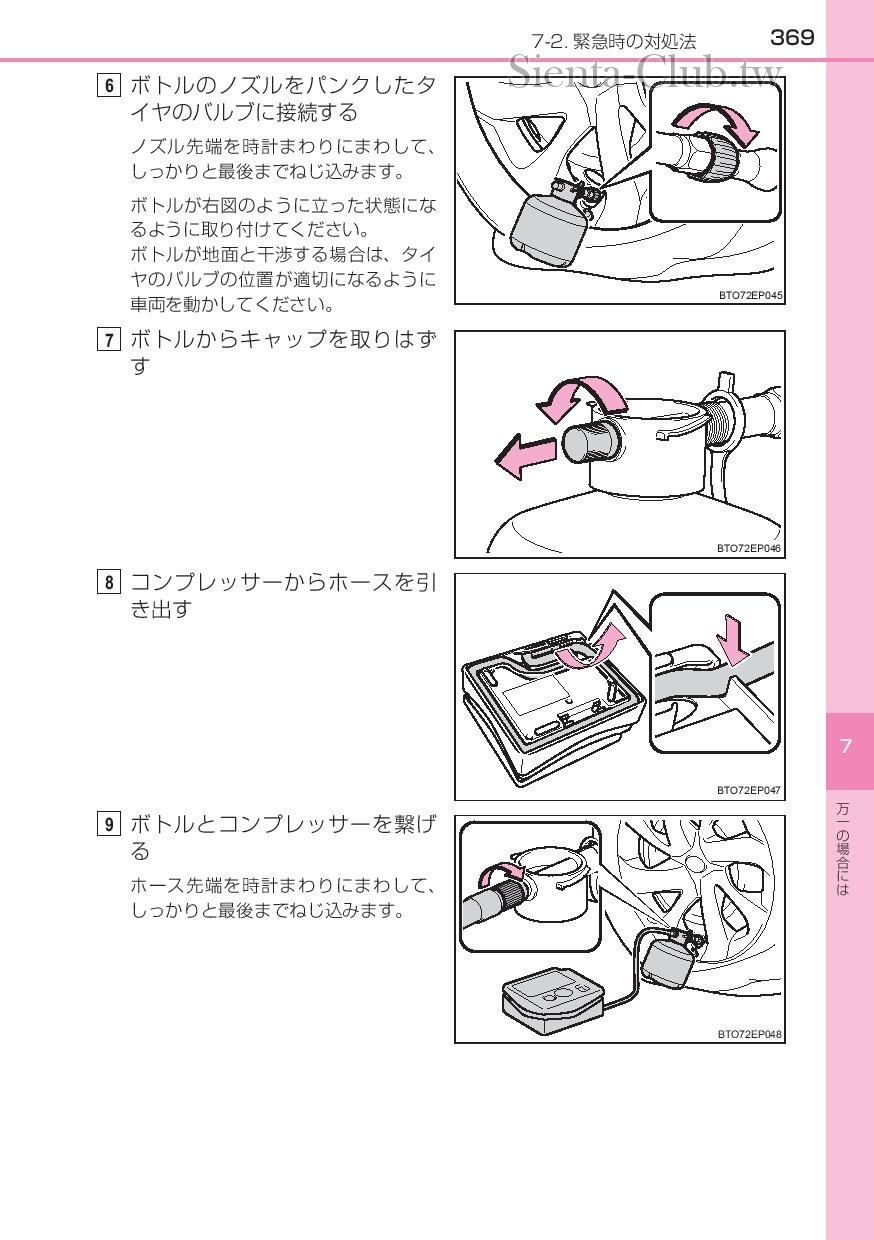 7-2. 緊急時の対処法 369

Sienta-Club.tw

6 ボトルのノズルをパンクしたタイヤのバルブに接続する

ノズル先端を時計まわりにまわして、しっかりと最後までねじ込みます。

ボトルが右図のように立った状態になるように取り付けてください。
ボトルが地面と干渉する場合は、タイヤのバルブの位置が適切になるように車両を動かしてください。

BTO72EP045

7 ボトルからキャップを取りはずす

BTO72EP046

8 コンプレッサーからホースを引き出す

BTO72EP047

9 ボトルとコンプレッサーを繋げる

ホース先端を時計まわりにまわして、しっかりと最後までねじ込みます。

BTO72EP048

7

万一の場合には