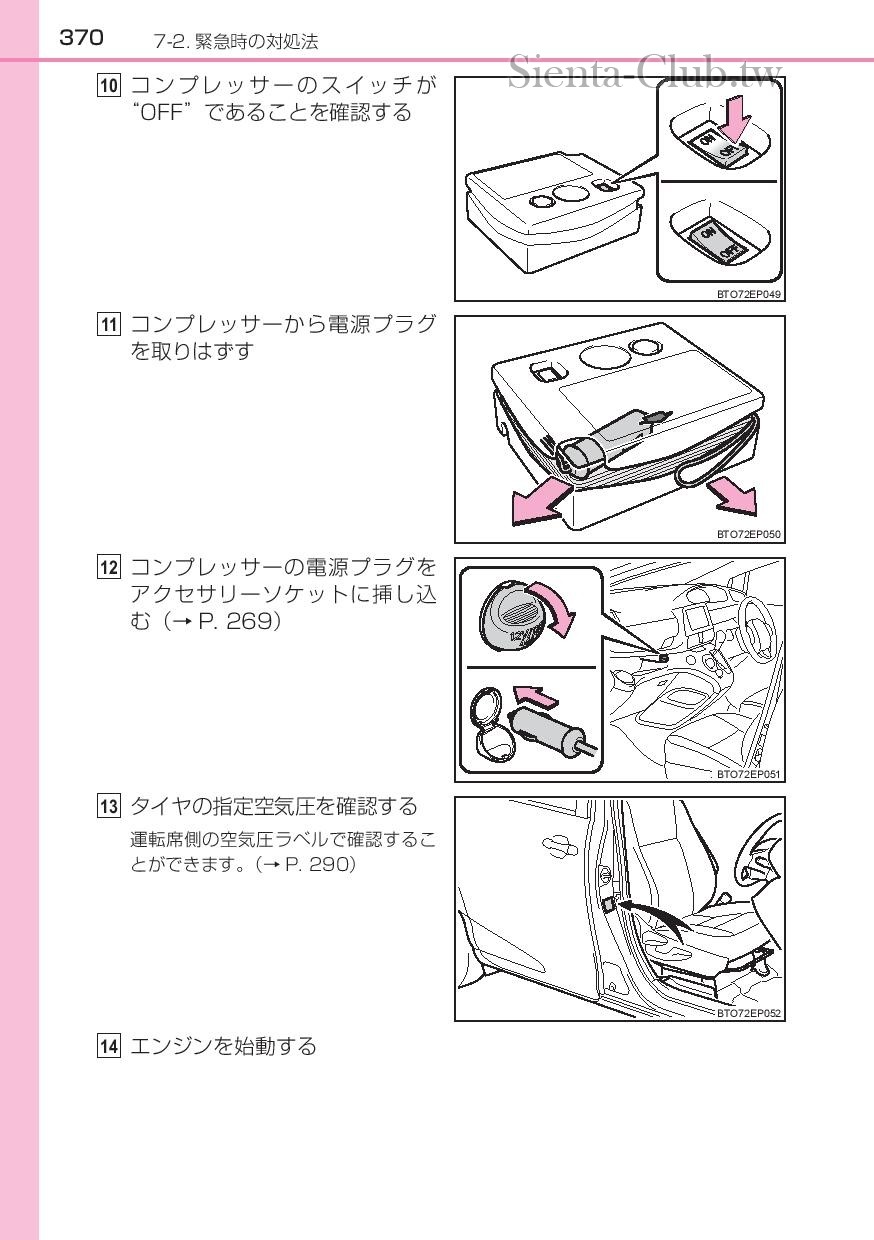 370 7-2. 緊急時の対処法

Sienta-Club.tw

10 コンプレッサーのスイッチが "OFF" であることを確認する

ON OFF

ON OFF

BTO72EP049

11 コンプレッサーから電源プラグを取りはずす

BTO72EP050

12 コンプレッサーの電源プラグをアクセサリーソケットに挿し込む（→ P. 269）

12V

BTO72EP051

13 タイヤの指定空気圧を確認する

運転席側の空気圧ラベルで確認することができます。（→ P. 290）

BTO72EP052

14 エンジンを始動する