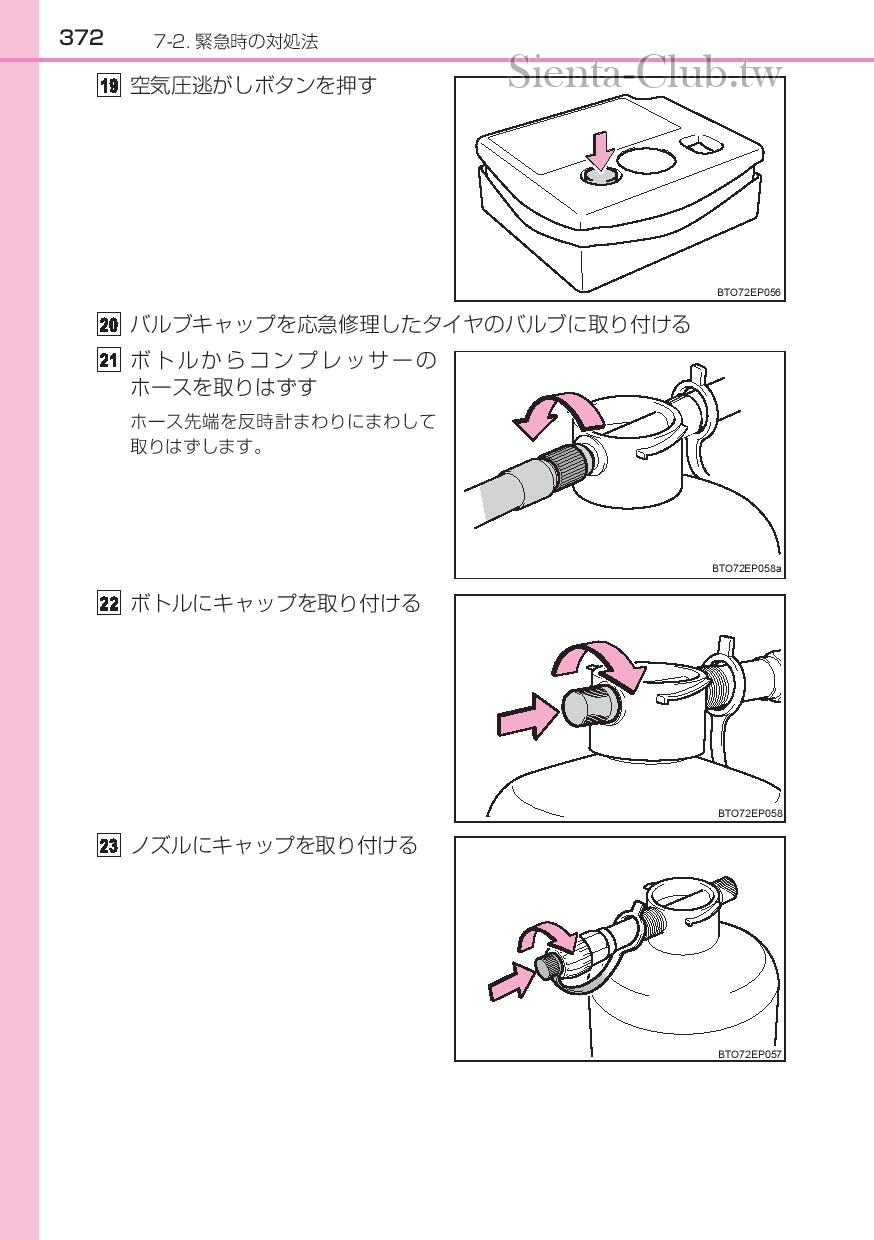 372 7-2. 緊急時の対処法

Sienta-Club.tw

19 空気圧逃がしボタンを押す

BTO72EP056

20 バルブキャップを応急修理したタイヤのバルブに取り付ける

21 ボトルからコンプレッサーのホースを取りはずす

ホース先端を反時計まわりにまわして取りはずします。

BTO72EP058a

22 ボトルにキャップを取り付ける

BTO72EP058

23 ノズルにキャップを取り付ける

BTO72EP057