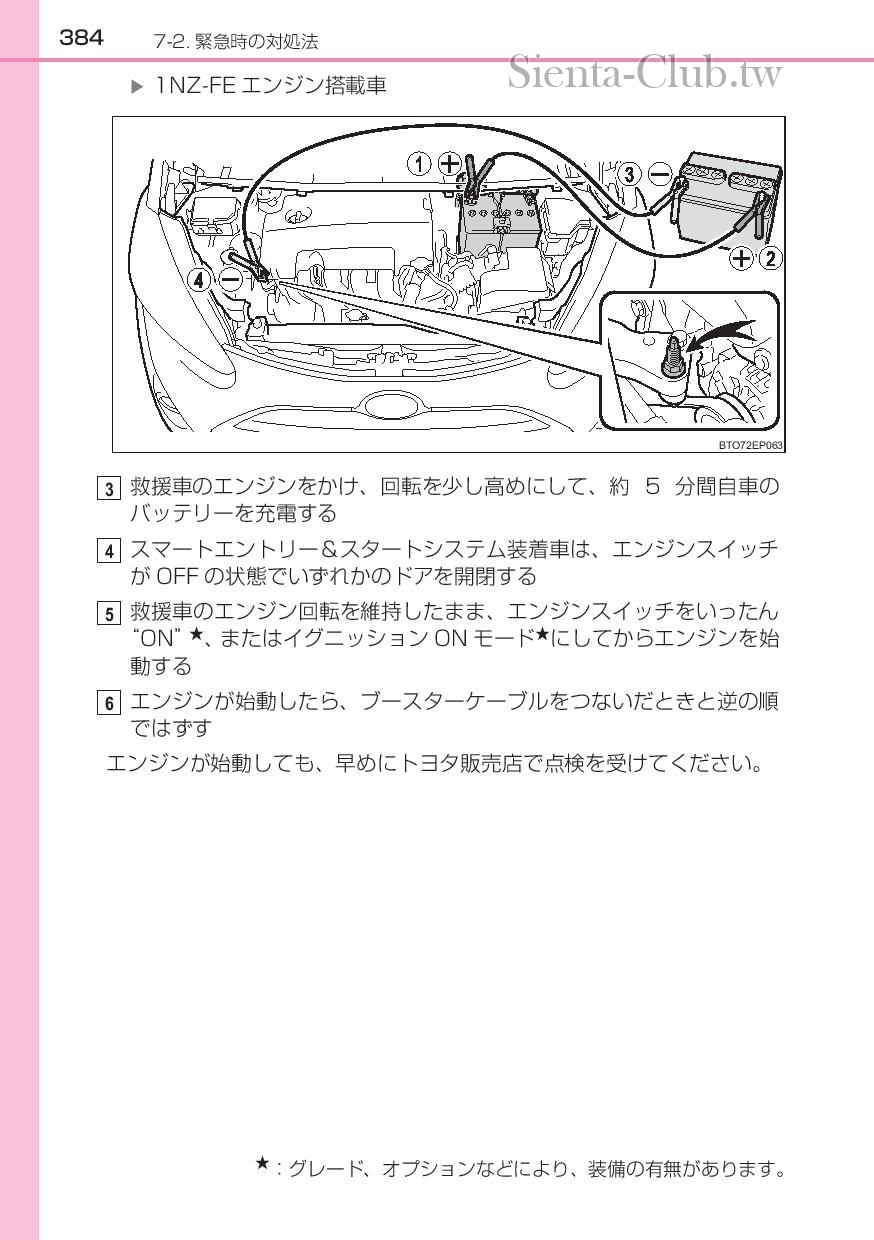 384 7-2. 緊急時の対処法

Sienta-Club.tw

▶ 1NZ-FE エンジン搭載車

① + ③ − + ② ④ −

BTO72EP063

3 救援車のエンジンをかけ、回転を少し高めにして、約 5 分間自車のバッテリーを充電する

4 スマートエントリー&スタートシステム装着車は、エンジンスイッチが OFF の状態でいずれかのドアを開閉する

5 救援車のエンジン回転を維持したまま、エンジンスイッチをいったん "ON"★、またはイグニッション ON モード★にしてからエンジンを始動する

6 エンジンが始動したら、ブースターケーブルをつないだときと逆の順ではずす

エンジンが始動しても、早めにトヨタ販売店で点検を受けてください。

★:グレード、オプションなどにより、装備の有無があります。