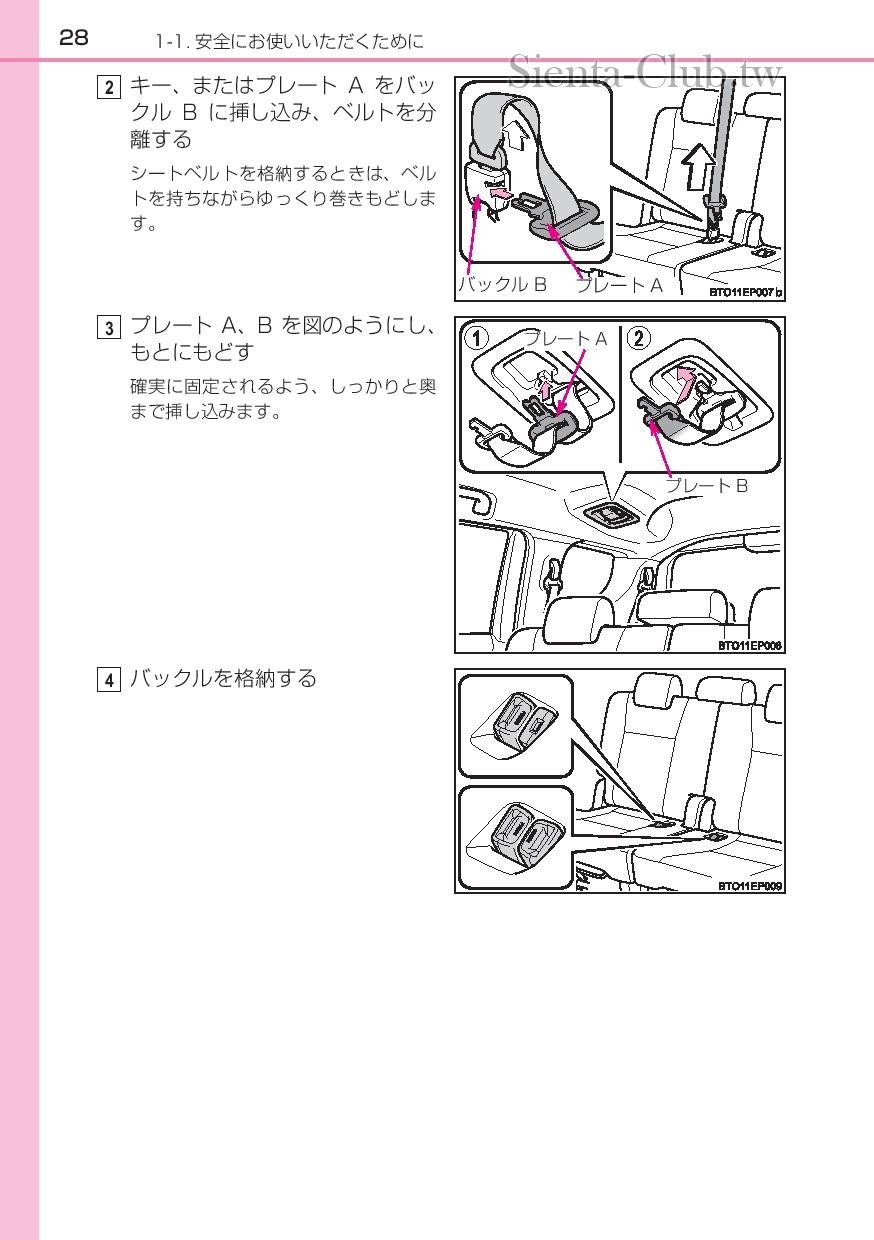 28　1-1. 安全にお使いいただくために

Sienta-Club.tw

2 キー、またはプレート A をバックル B に挿し込み、ベルトを分離する

シートベルトを格納するときは、ベルトを持ちながらゆっくり巻きもどします。

バックル B　プレート A

BTO11EP007b

3 プレート A、B を図のようにし、もとにもどす

確実に固定されるよう、しっかりと奥まで挿し込みます。

①　プレート A　②

プレート B

BTO11EP008

4 バックルを格納する

BTO11EP009