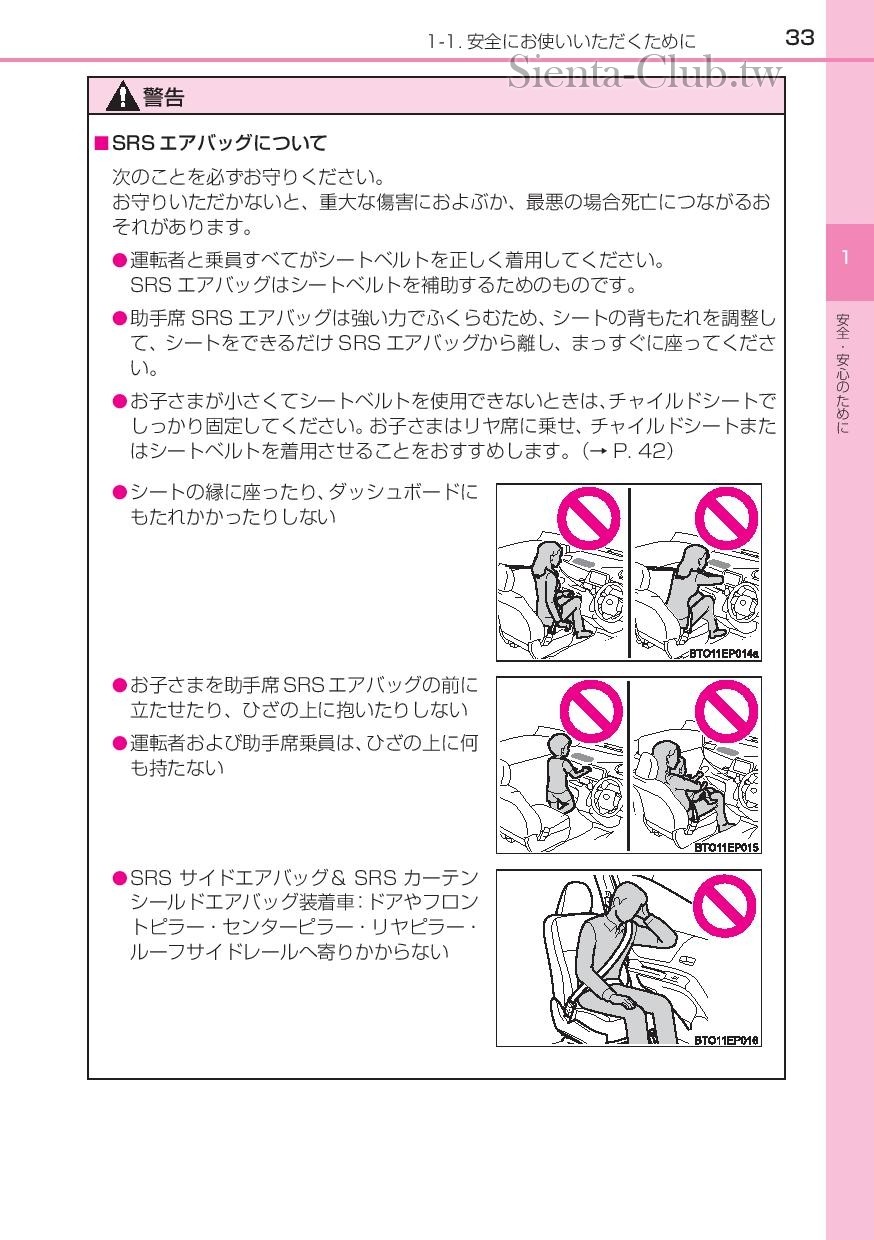 1-1. 安全にお使いいただくために

33

Sienta-Club.tw

警告

■SRS エアバッグについて

次のことを必ずお守りください。
お守りいただかないと、重大な傷害におよぶか、最悪の場合死亡につながるおそれがあります。

●運転者と乗員すべてがシートベルトを正しく着用してください。
SRS エアバッグはシートベルトを補助するためのものです。

●助手席 SRS エアバッグは強い力でふくらむため、シートの背もたれを調整して、シートをできるだけ SRS エアバッグから離し、まっすぐに座ってください。

●お子さまが小さくてシートベルトを使用できないときは、チャイルドシートでしっかり固定してください。お子さまはリヤ席に乗せ、チャイルドシートまたはシートベルトを着用させることをおすすめします。(→ P. 42)

●シートの縁に座ったり、ダッシュボードにもたれかかったりしない

BTO11EP014a

●お子さまを助手席 SRS エアバッグの前に立たせたり、ひざの上に抱いたりしない

●運転者および助手席乗員は、ひざの上に何も持たない

BTO11EP015

●SRS サイドエアバッグ& SRS カーテンシールドエアバッグ装着車:ドアやフロントピラー・センターピラー・リヤピラー・ルーフサイドレールへ寄りかからない

BTO11EP016

1

安全・安心のために