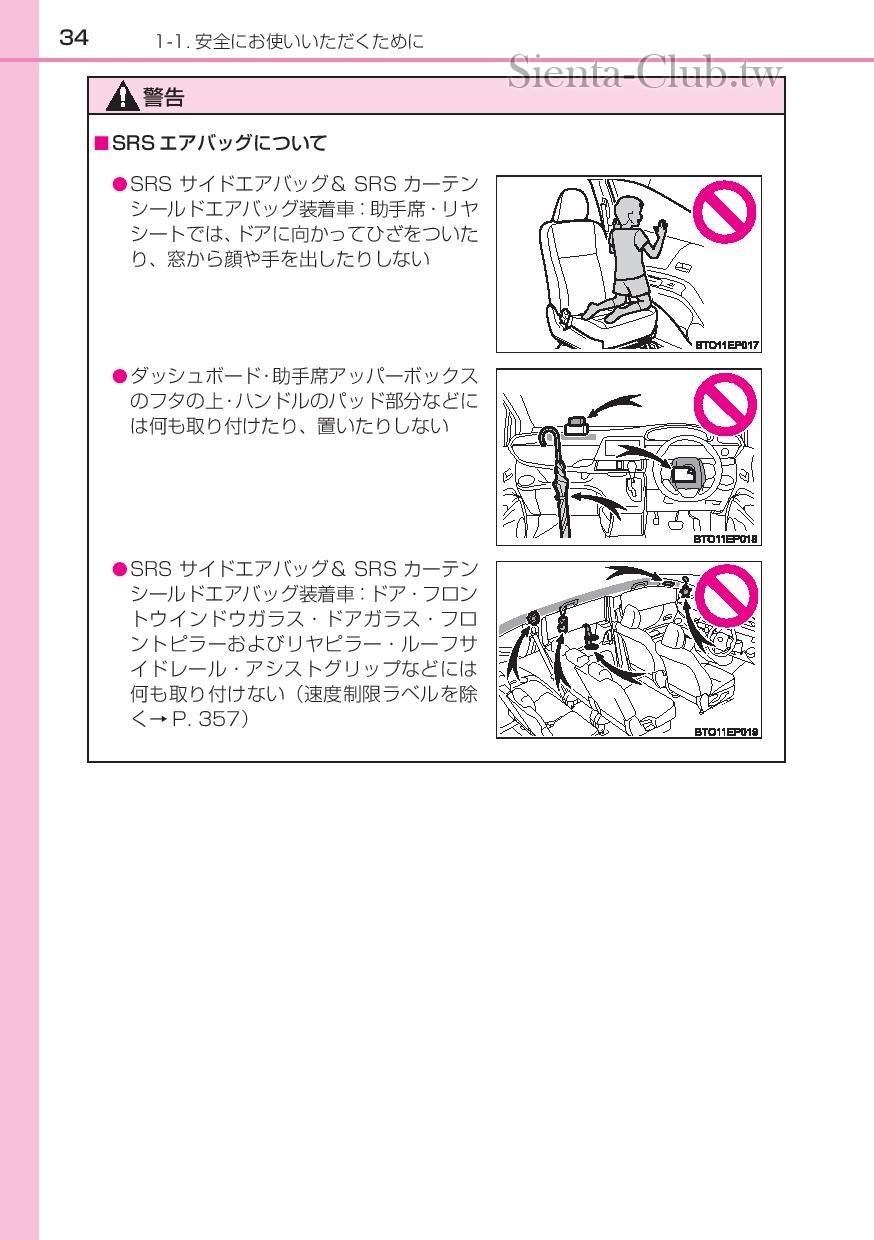 34 1-1. 安全にお使いいただくために

Sienta-Club.tw

警告

■SRS エアバッグについて

●SRS サイドエアバッグ＆ SRS カーテンシールドエアバッグ装着車：助手席・リヤシートでは、ドアに向かってひざをついたり、窓から顔や手を出したりしない

BTO11EP017

●ダッシュボード・助手席アッパーボックスのフタの上・ハンドルのパッド部分などには何も取り付けたり、置いたりしない

BTO11EP018

●SRS サイドエアバッグ＆ SRS カーテンシールドエアバッグ装着車：ドア・フロントウインドウガラス・ドアガラス・フロントピラーおよびリヤピラー・ルーフサイドレール・アシストグリップなどには何も取り付けない（速度制限ラベルを除く→ P. 357）

BTO11EP019