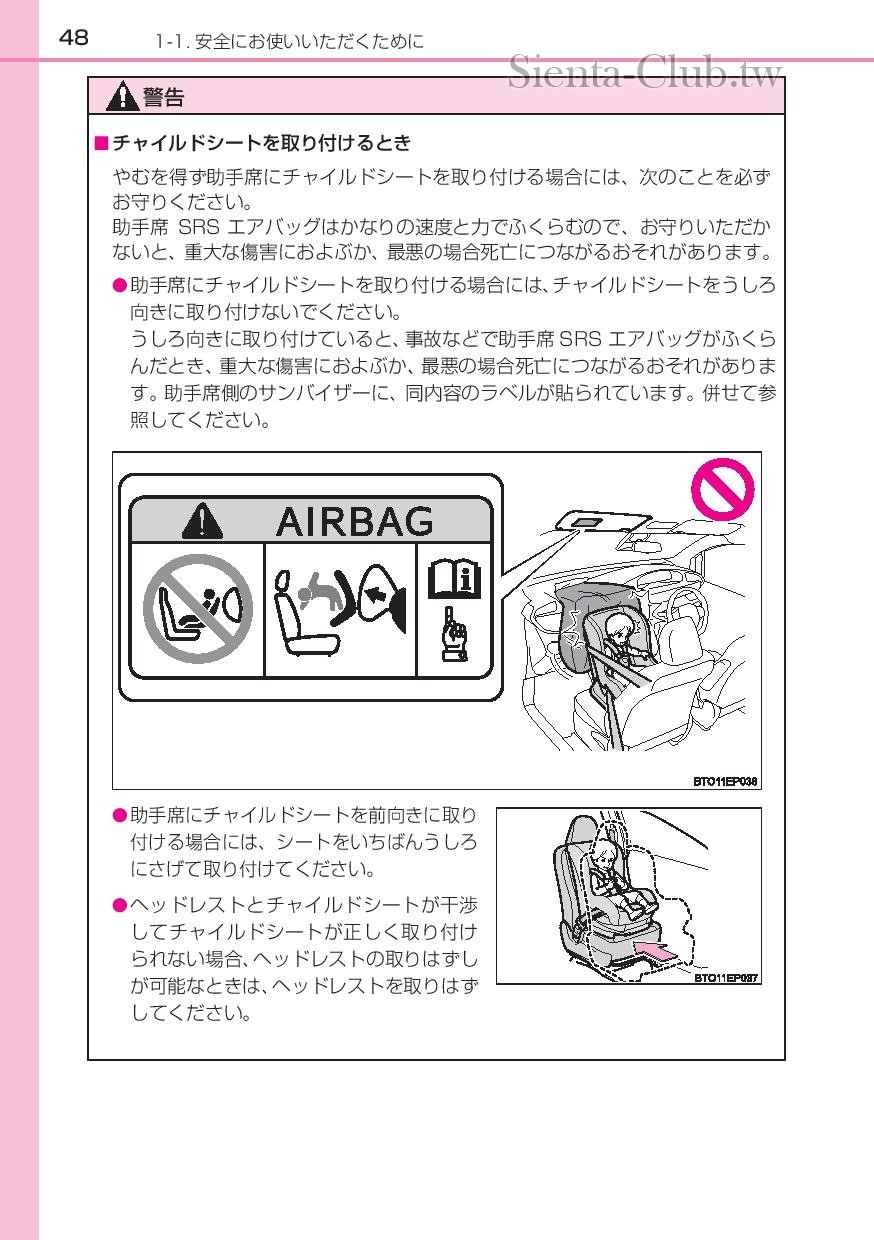 48 1-1. 安全にお使いいただくために

Sienta-Club.tw

警告

■チャイルドシートを取り付けるとき

やむを得ず助手席にチャイルドシートを取り付ける場合には、次のことを必ずお守りください。
助手席 SRS エアバッグはかなりの速度と力でふくらむので、お守りいただかないと、重大な傷害におよぶか、最悪の場合死亡につながるおそれがあります。

●助手席にチャイルドシートを取り付ける場合には、チャイルドシートをうしろ向きに取り付けないでください。
うしろ向きに取り付けていると、事故などで助手席 SRS エアバッグがふくらんだとき、重大な傷害におよぶか、最悪の場合死亡につながるおそれがあります。助手席側のサンバイザーに、同内容のラベルが貼られています。併せて参照してください。

AIRBAG

BTO11EP036

●助手席にチャイルドシートを前向きに取り付ける場合には、シートをいちばんうしろにさげて取り付けてください。

●ヘッドレストとチャイルドシートが干渉してチャイルドシートが正しく取り付けられない場合、ヘッドレストの取りはずしが可能なときは、ヘッドレストを取りはずしてください。

BTO11EP037