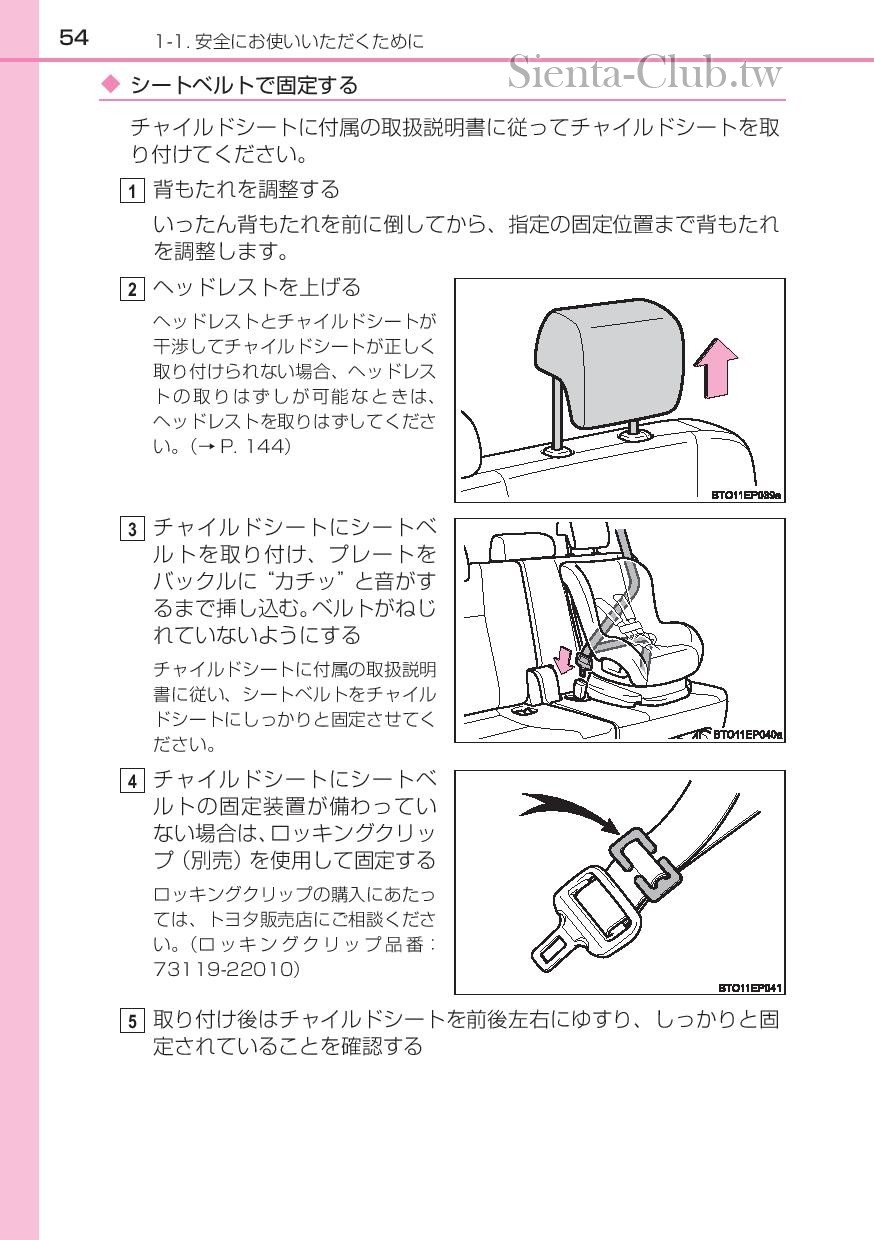 54 1-1. 安全にお使いいただくために

Sienta-Club.tw

◆ シートベルトで固定する

チャイルドシートに付属の取扱説明書に従ってチャイルドシートを取り付けてください。

1 背もたれを調整する

いったん背もたれを前に倒してから、指定の固定位置まで背もたれを調整します。

2 ヘッドレストを上げる

ヘッドレストとチャイルドシートが干渉してチャイルドシートが正しく取り付けられない場合、ヘッドレストの取りはずしが可能なときは、ヘッドレストを取りはずしてください。(→ P. 144)

BTO11EP039a

3 チャイルドシートにシートベルトを取り付け、プレートをバックルに“カチッ”と音がするまで挿し込む。ベルトがねじれていないようにする

チャイルドシートに付属の取扱説明書に従い、シートベルトをチャイルドシートにしっかりと固定させてください。

BTO11EP040a

4 チャイルドシートにシートベルトの固定装置が備わっていない場合は、ロッキングクリップ(別売)を使用して固定する

ロッキングクリップの購入にあたっては、トヨタ販売店にご相談ください。(ロッキングクリップ品番:73119-22010)

BTO11EP041

5 取り付け後はチャイルドシートを前後左右にゆすり、しっかりと固定されていることを確認する