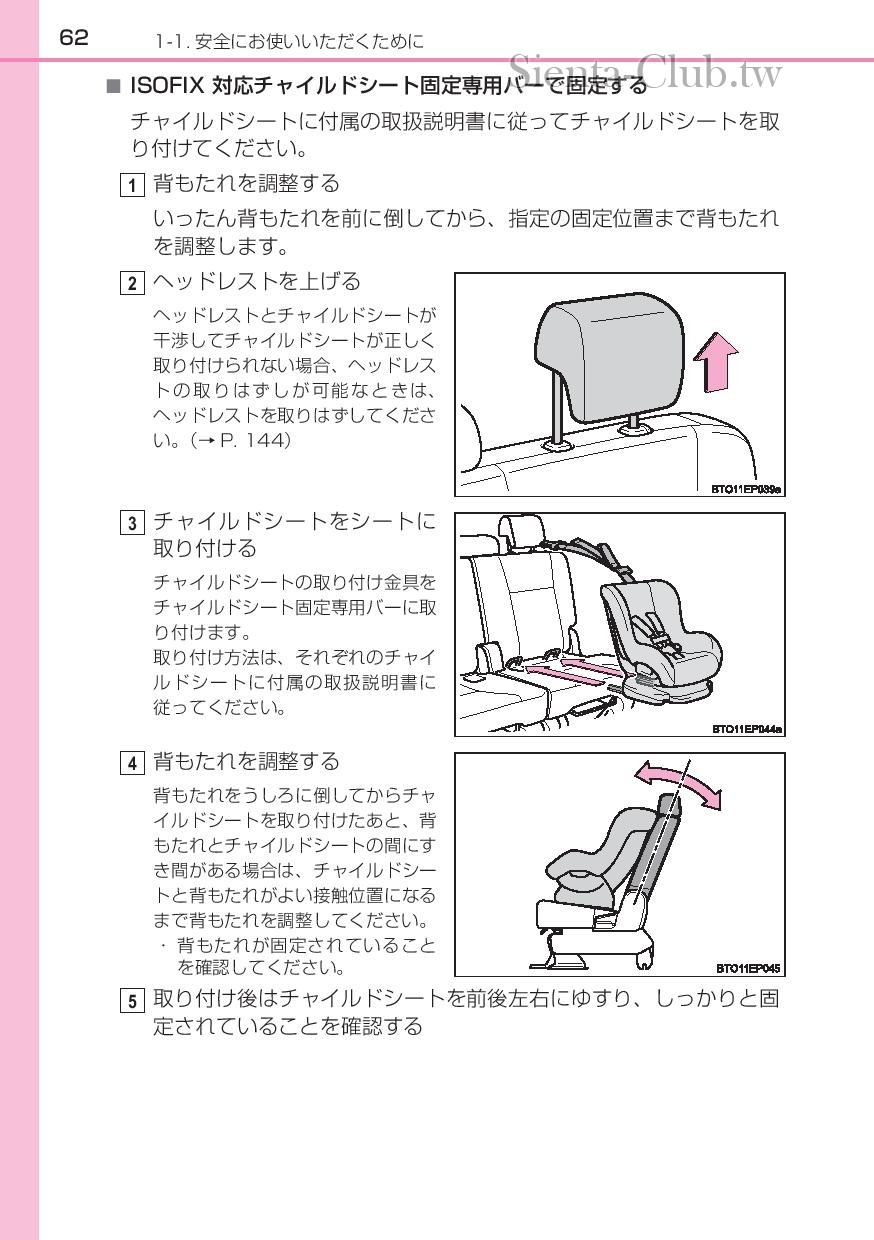 62 1-1. 安全にお使いいただくために

Sienta-Club.tw

■ ISOFIX 対応チャイルドシート固定専用バーで固定する

チャイルドシートに付属の取扱説明書に従ってチャイルドシートを取り付けてください。

1 背もたれを調整する

いったん背もたれを前に倒してから、指定の固定位置まで背もたれを調整します。

2 ヘッドレストを上げる

ヘッドレストとチャイルドシートが干渉してチャイルドシートが正しく取り付けられない場合、ヘッドレストの取りはずしが可能なときは、ヘッドレストを取りはずしてください。(→ P. 144)

BTO11EP039a

3 チャイルドシートをシートに取り付ける

チャイルドシートの取り付け金具をチャイルドシート固定専用バーに取り付けます。
取り付け方法は、それぞれのチャイルドシートに付属の取扱説明書に従ってください。

BTO11EP044a

4 背もたれを調整する

背もたれをうしろに倒してからチャイルドシートを取り付けたあと、背もたれとチャイルドシートの間にすき間がある場合は、チャイルドシートと背もたれがよい接触位置になるまで背もたれを調整してください。
・ 背もたれが固定されていることを確認してください。

BTO11EP045

5 取り付け後はチャイルドシートを前後左右にゆすり、しっかりと固定されていることを確認する