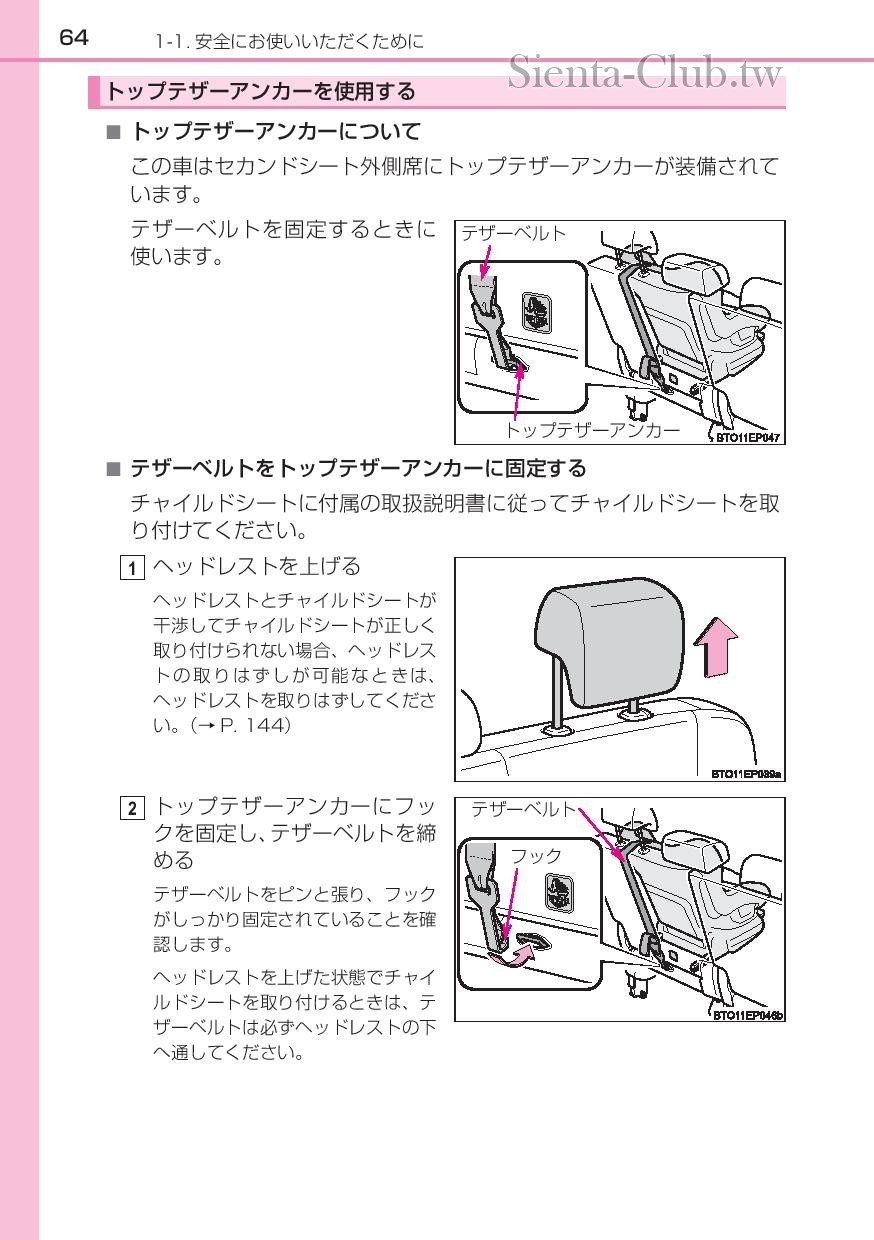 64 1-1. 安全にお使いいただくために

Sienta-Club.tw

トップテザーアンカーを使用する

■ トップテザーアンカーについて

この車はセカンドシート外側席にトップテザーアンカーが装備されています。

テザーベルトを固定するときに使います。

テザーベルト

トップテザーアンカー

BTO11EP047

■ テザーベルトをトップテザーアンカーに固定する

チャイルドシートに付属の取扱説明書に従ってチャイルドシートを取り付けてください。

1 ヘッドレストを上げる

ヘッドレストとチャイルドシートが干渉してチャイルドシートが正しく取り付けられない場合、ヘッドレストの取りはずしが可能なときは、ヘッドレストを取りはずしてください。(→ P. 144)

BTO11EP039a

2 トップテザーアンカーにフックを固定し、テザーベルトを締める

テザーベルトをピンと張り、フックがしっかり固定されていることを確認します。

ヘッドレストを上げた状態でチャイルドシートを取り付けるときは、テザーベルトは必ずヘッドレストの下へ通してください。

テザーベルト

フック

BTO11EP046b